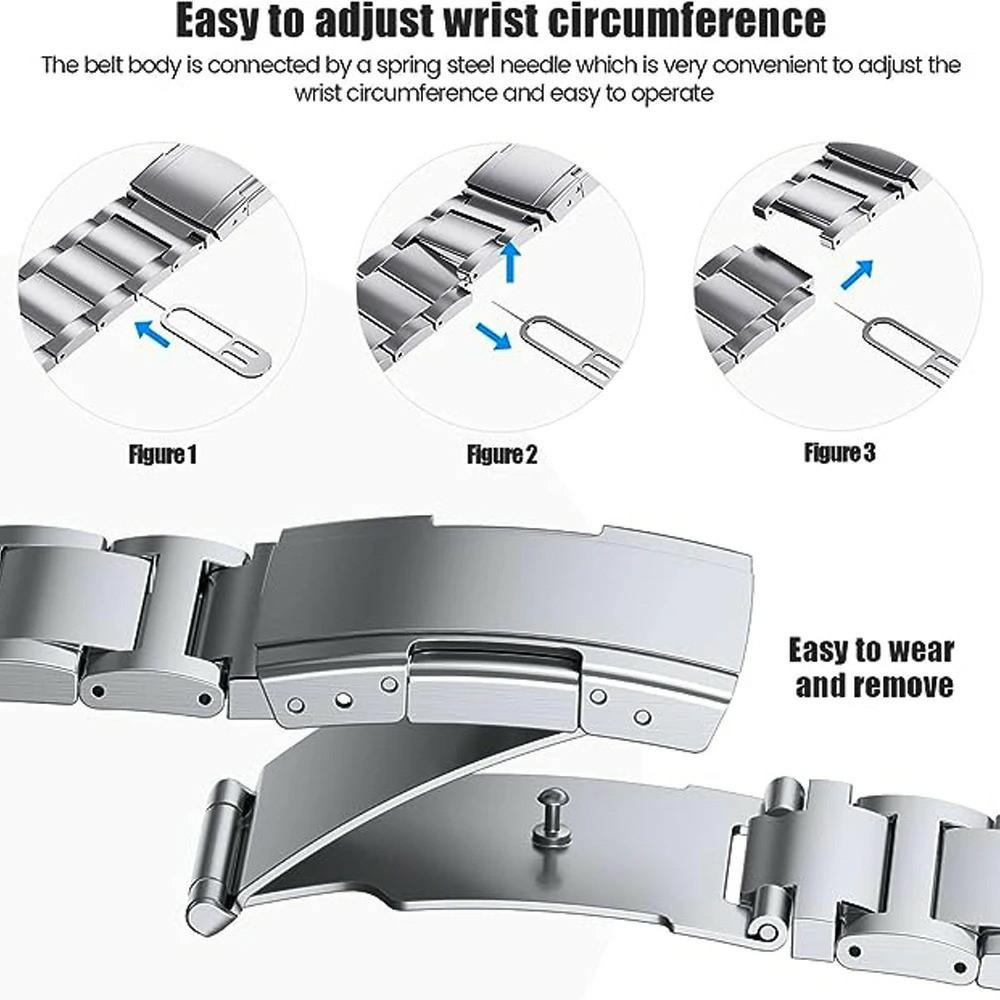 Easy to adjust wrist circumference

The belt body is connected by a spring steel needle which is very convenient to adjust the wrist circumference and easy to operate

Figure 1

Figure 2

Figure 3

Easy to wear and remove