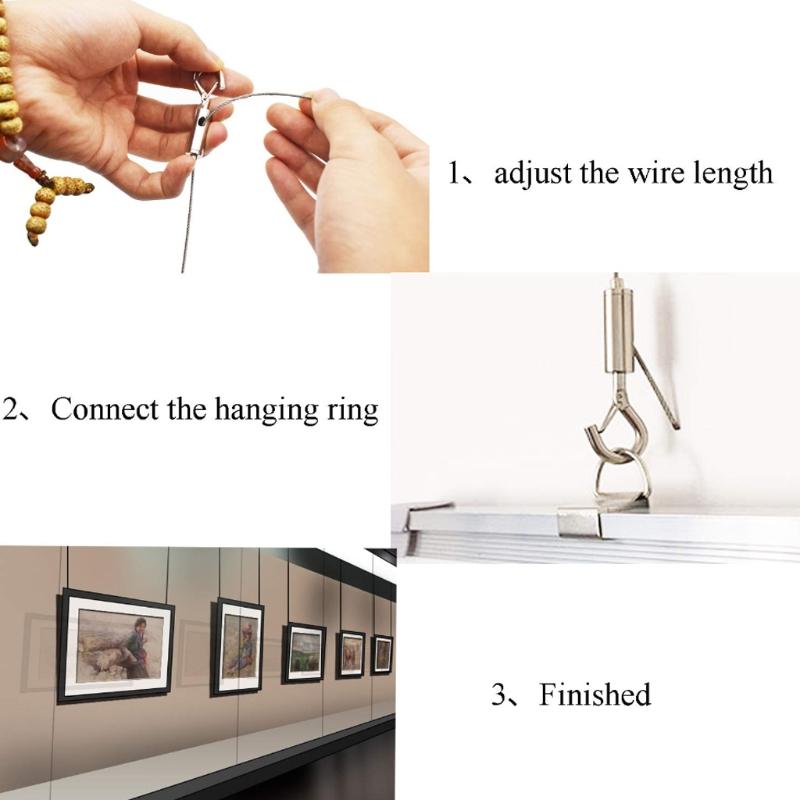 1、adjust the wire length

2、Connect the hanging ring

3、Finished