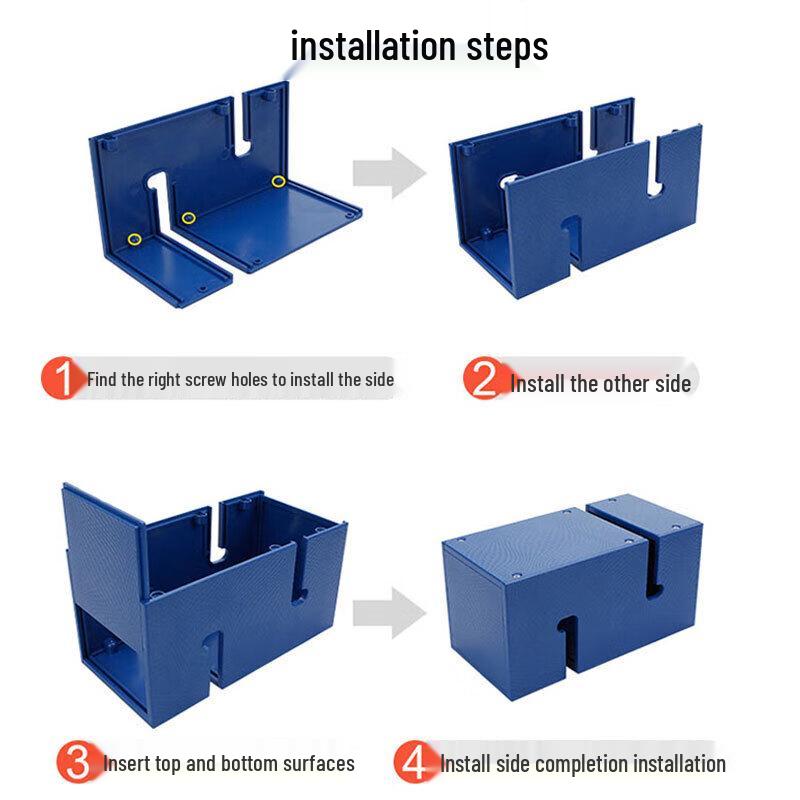 installation steps

1 Find the right screw holes to install the side

2 Install the other side

3 Insert top and bottom surfaces

4 Install side completion installation