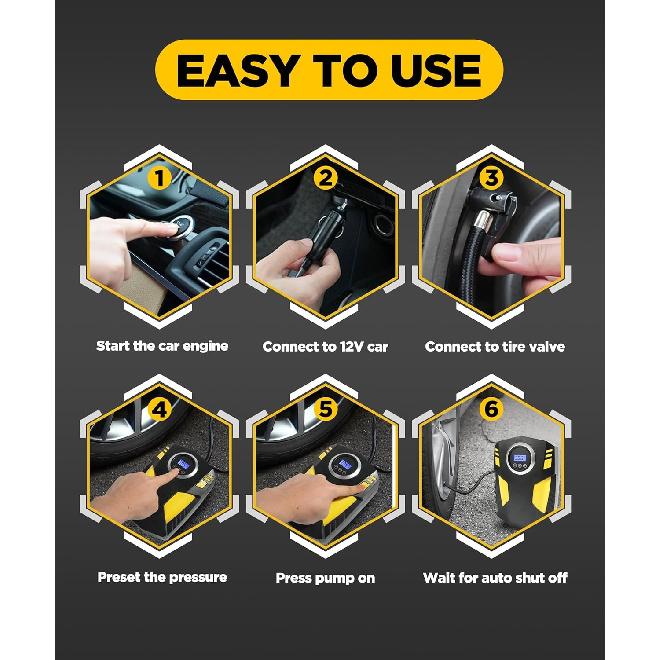 EASY TO USE

1
Start the car engine

2
Connect to 12V car

3
Connect to tire valve

4
Preset the pressure

5
Press pump on

6
Wait for auto shut off