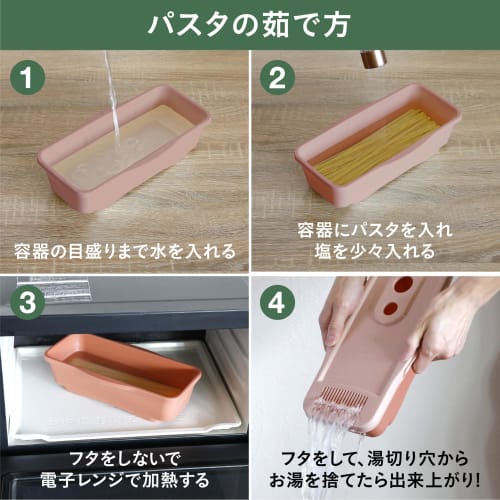 パスタの茹で方

1
容器の目盛りまで水を入れる

2
容器にパスタを入れ
塩を少々入れる

3
フタをしないで
電子レンジで加熱する

4
フタをして、湯切り穴から
お湯を捨てたら出来上がり!