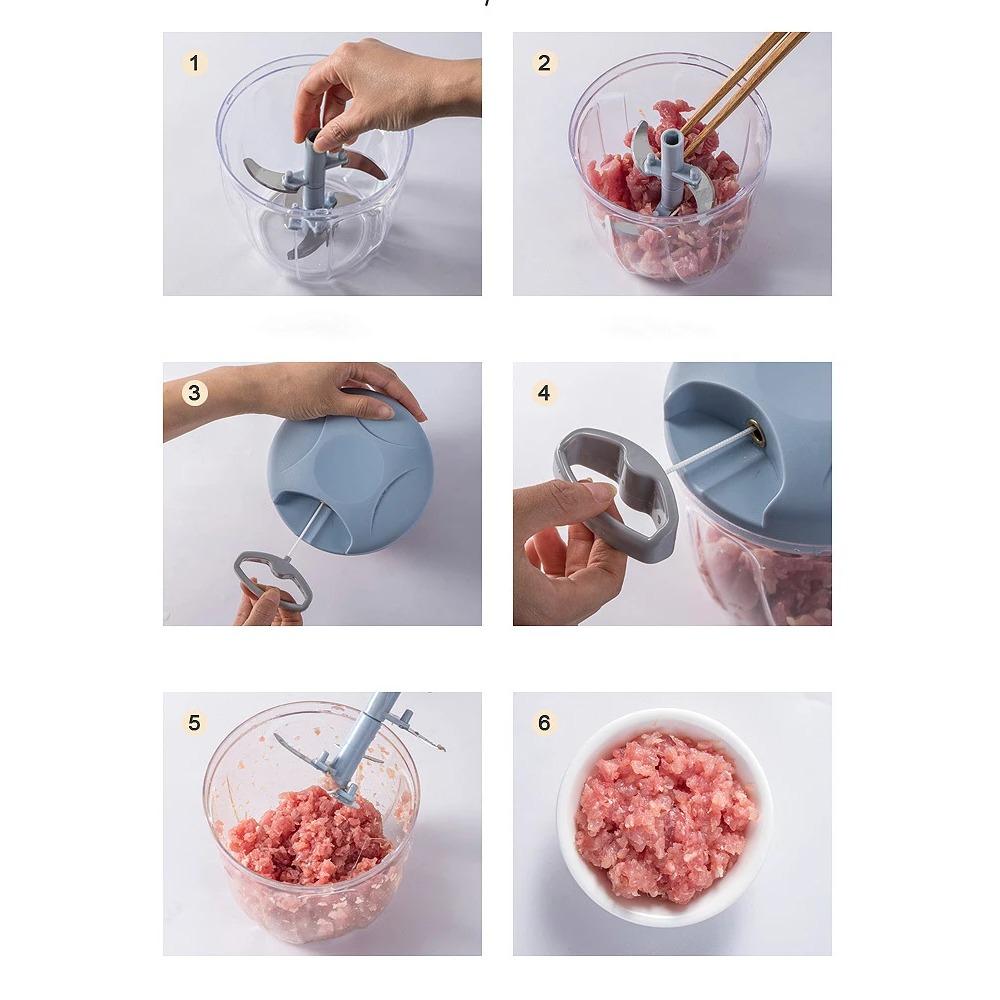 1

2

3

4

5

6