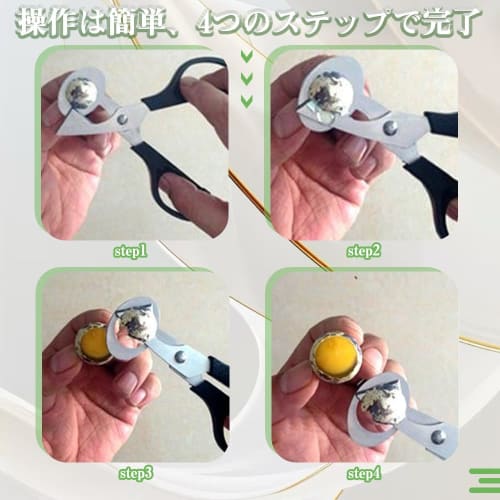 操作は簡単、4つのステップで完了

step1

step2

step3

step4