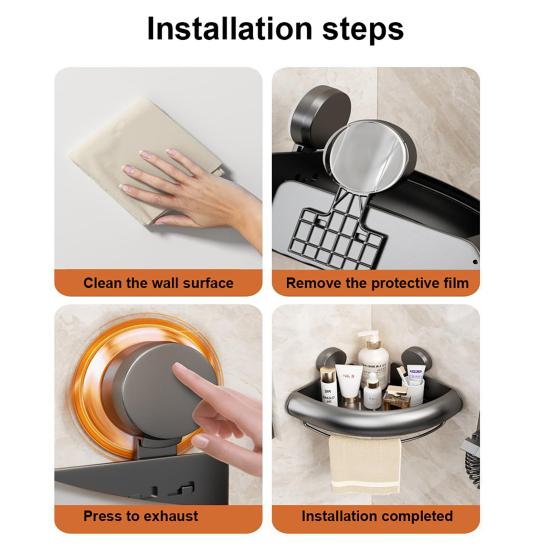 Installation steps

Clean the wall surface

Remove the protective film

Press to exhaust

Installation completed