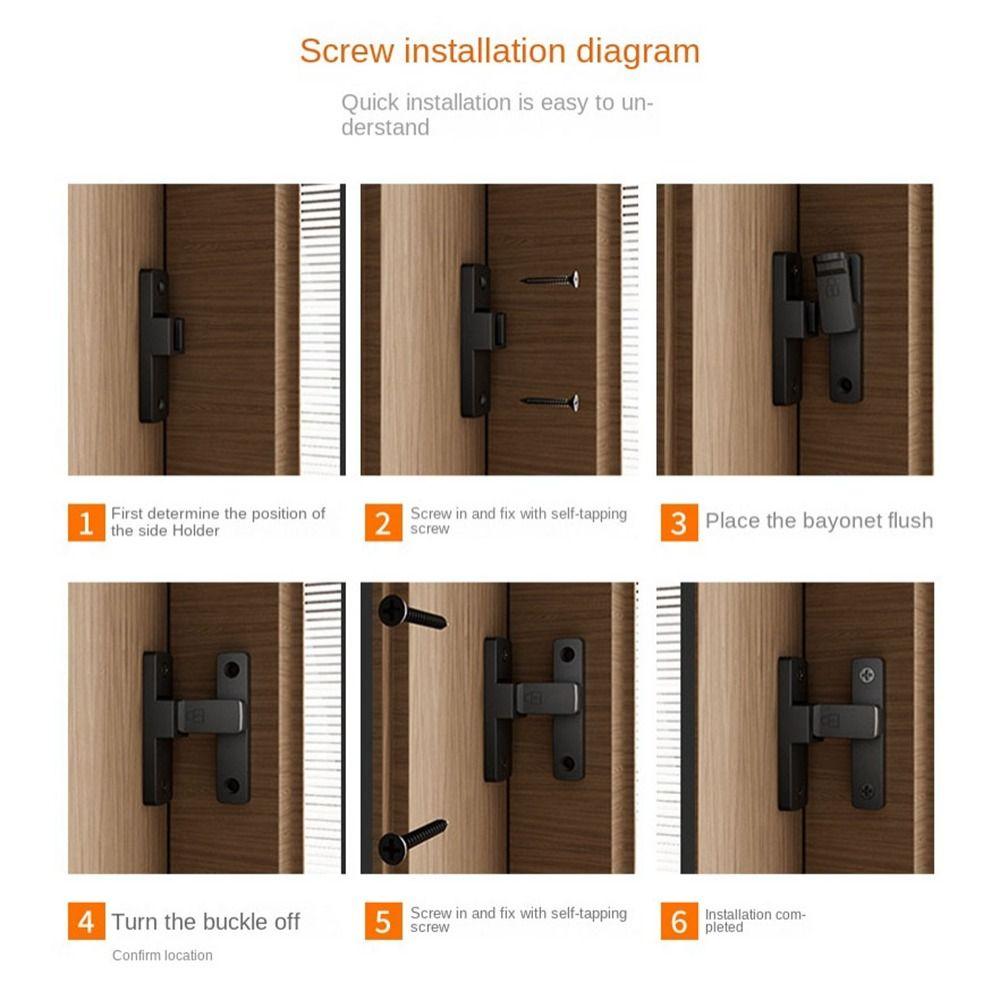 Screw installation diagram

Quick installation is easy to understand

1 First determine the position of the side Holder

2 Screw in and fix with self-tapping screw

3 Place the bayonet flush

4 Turn the buckle off

Confirm location

5 Screw in and fix with self-tapping screw

6 Installation completed