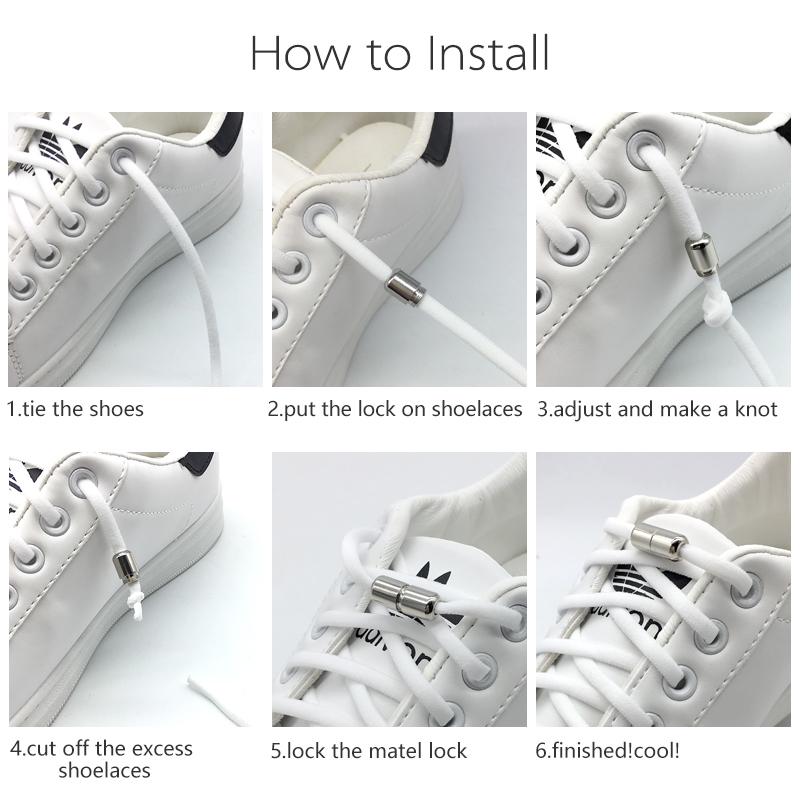 How to Install

1.tie the shoes

2.put the lock on shoelaces

3.adjust and make a knot

4.cut off the excess shoelaces

5.lock the matel lock

6.finished!cool!