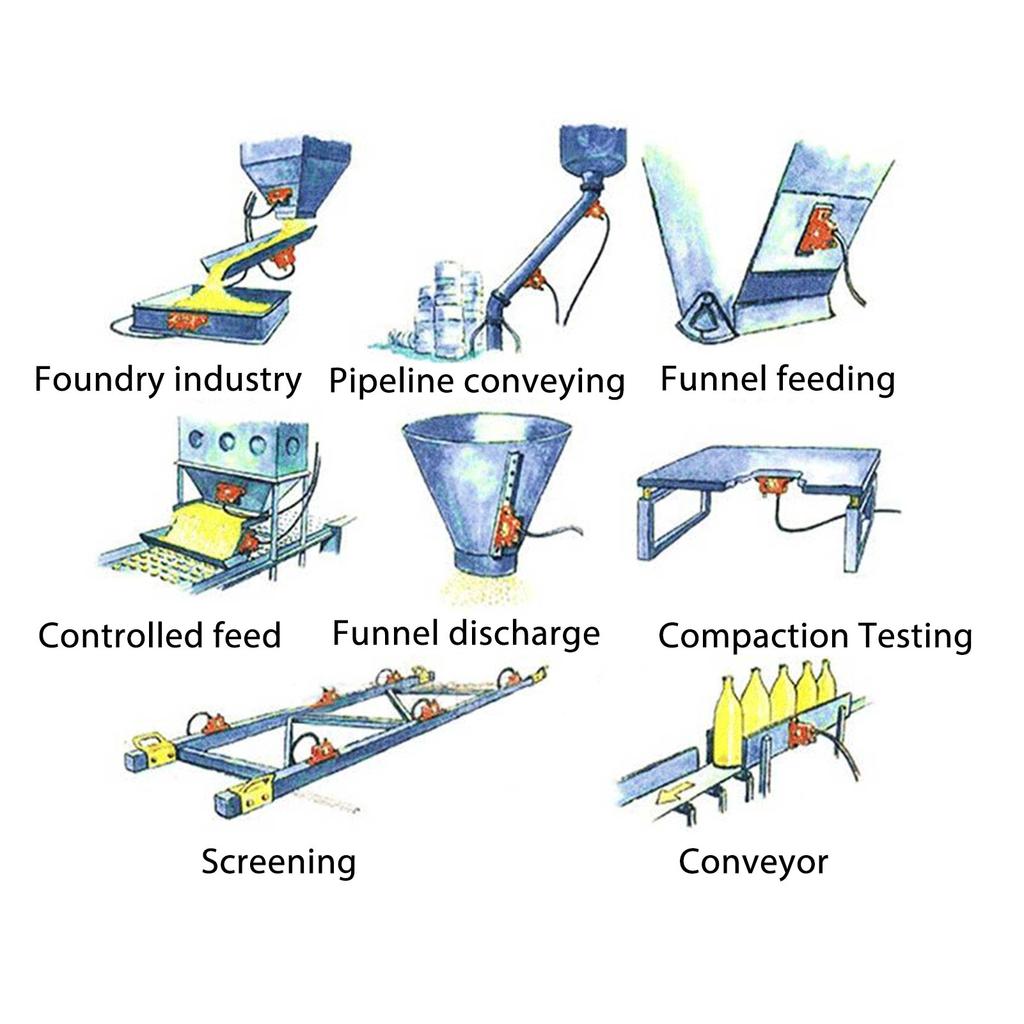 Foundry industry
Pipeline conveying
Funnel feeding

Controlled feed
Funnel discharge
Compaction Testing

Screening
Conveyor