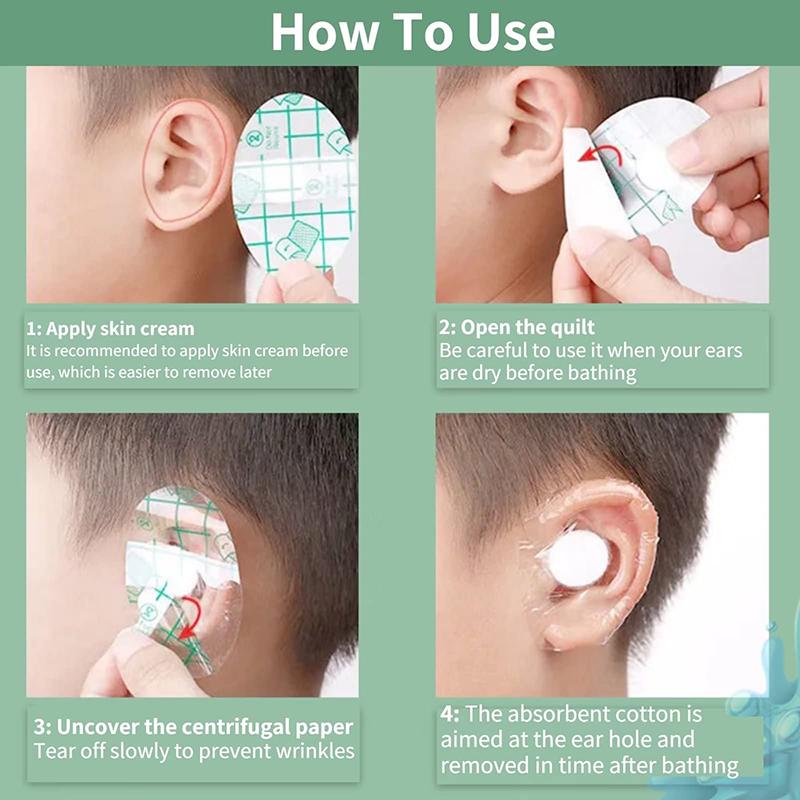 How To Use

1: Apply skin cream
It is recommended to apply skin cream before use, which is easier to remove later

2: Open the quilt
Be careful to use it when your ears are dry before bathing

3: Uncover the centrifugal paper
Tear off slowly to prevent wrinkles

4: The absorbent cotton is aimed at the ear hole and removed in time after bathing