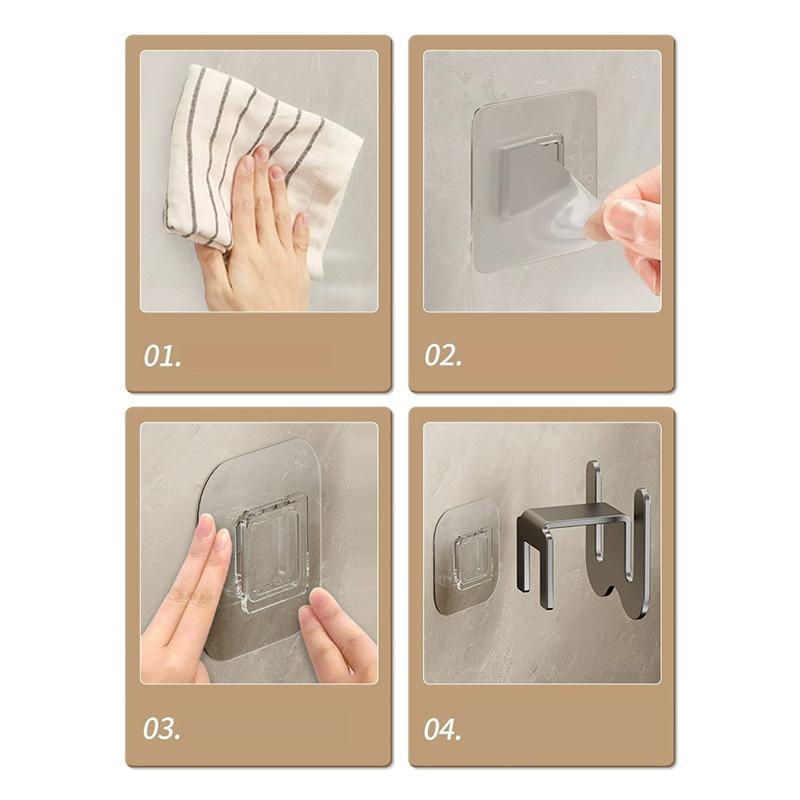 01.

02.

03.

04.