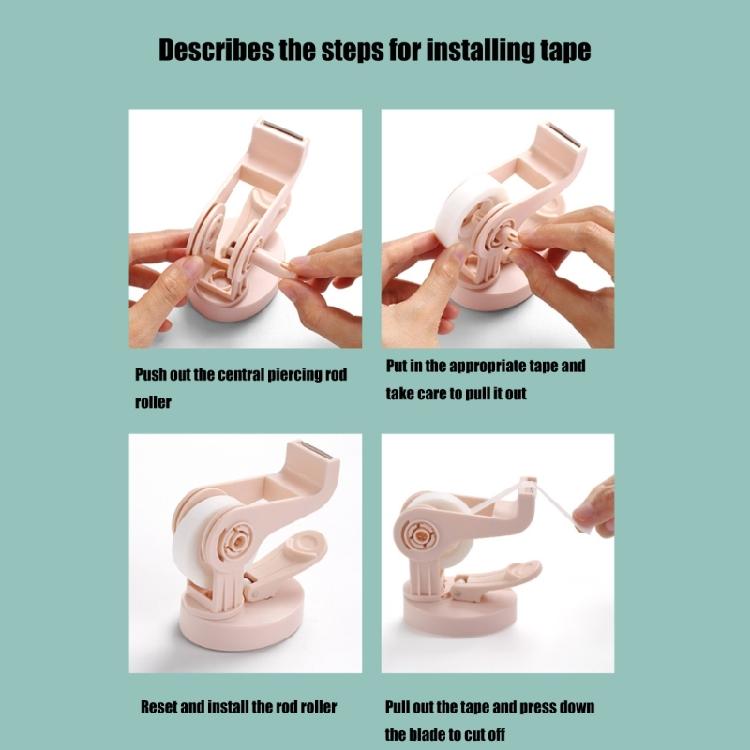 Describes the steps for installing tape

Push out the central piercing rod roller

Put in the appropriale tape and take care to pull it out

Reset and install the rod roller

Pull out the tape and press down the blade to cut off