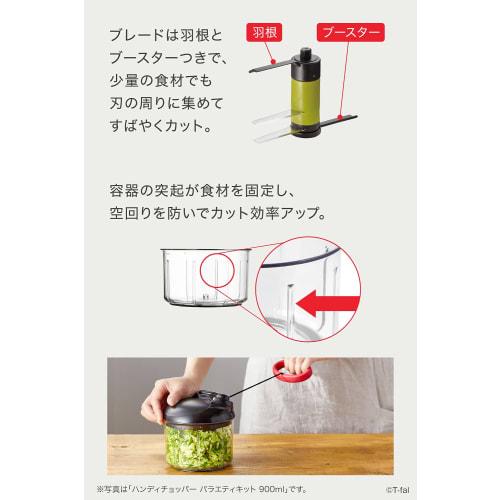 ブレードは羽根とブースターつきで、少量の食材でも刃の周りに集めてすばやくカット。

羽根

ブースター

容器の突起が食材を固定し、空回りを防いでカット効率アップ。

※写真は「ハンディチョッパー バラエティキット 900ml」です。

©T-fal