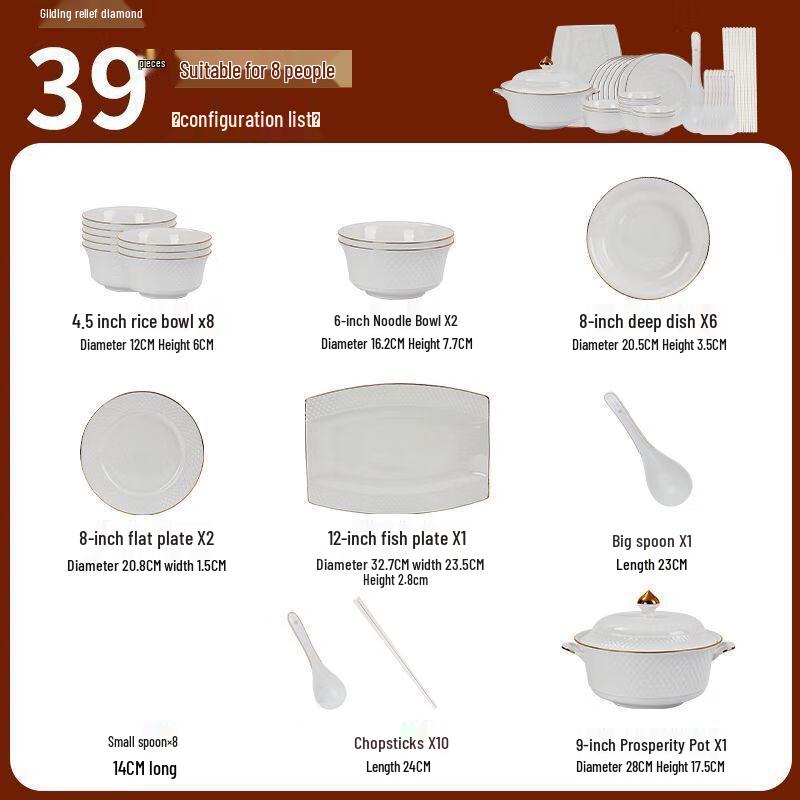 Gilding relief diamond

39 pieces

Suitable for 8 people

?configuration list?

4.5 inch rice bowl x8
Diameter 12CM Height 6CM

6-inch Noodle Bowl X2
Diameter 16.2CM Height 7.7CM

8-inch deep dish X6
Diameter 20.5CM Height 3.5CM

8-inch flat plate X2
Diameter 20.8CM width 1.5CM

12-inch fish plate X1
Diameter 32.7CM width 23.5CM
Height 2.8cm

Big spoon X1
Length 23CM

Small spoon×8
14CM long

Chopsticks X10
Length 24CM

9-inch Prosperity Pot X1
Diameter 28CM Height 17.5CM