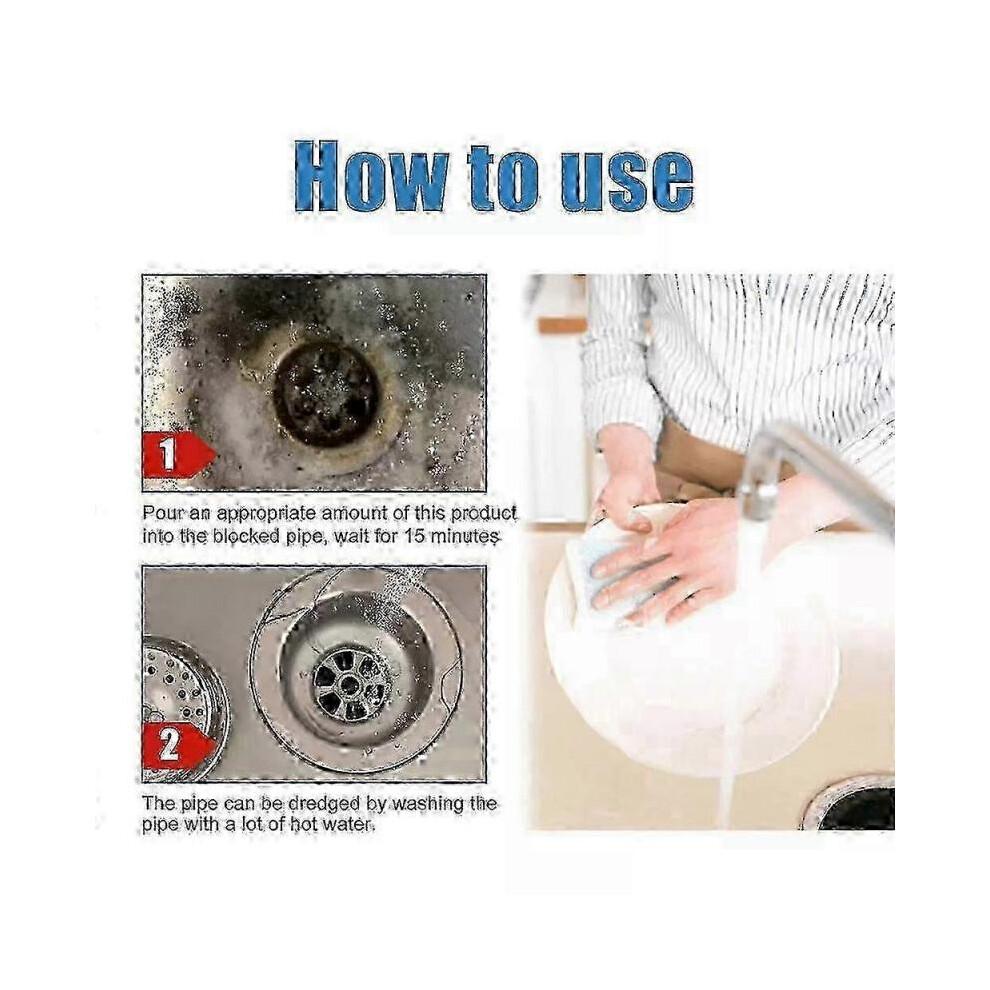 How to use

1

Pour an appropriate amount of this product into the blocked pipe, wait for 15 minutes

2

The pipe can be dredged by washing the pipe with a lot of hot water.