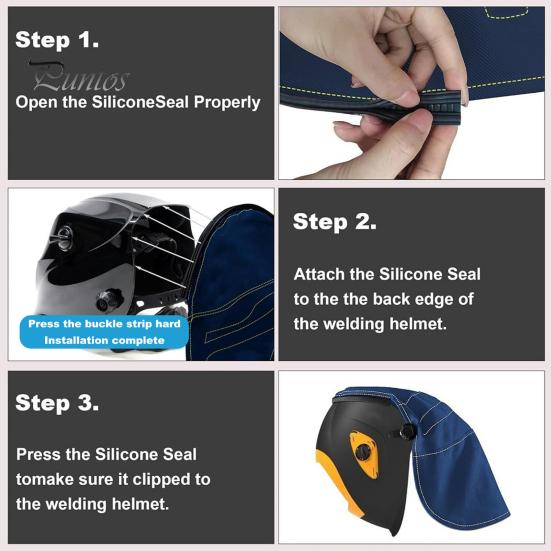 Step 1.

Puntos

Open the SiliconeSeal Properly

Press the buckle strip hard
Installation complete

Step 2.

Attach the Silicone Seal to the the back edge of the welding helmet.

Step 3.

Press the Silicone Seal tomake sure it clipped to the welding helmet.