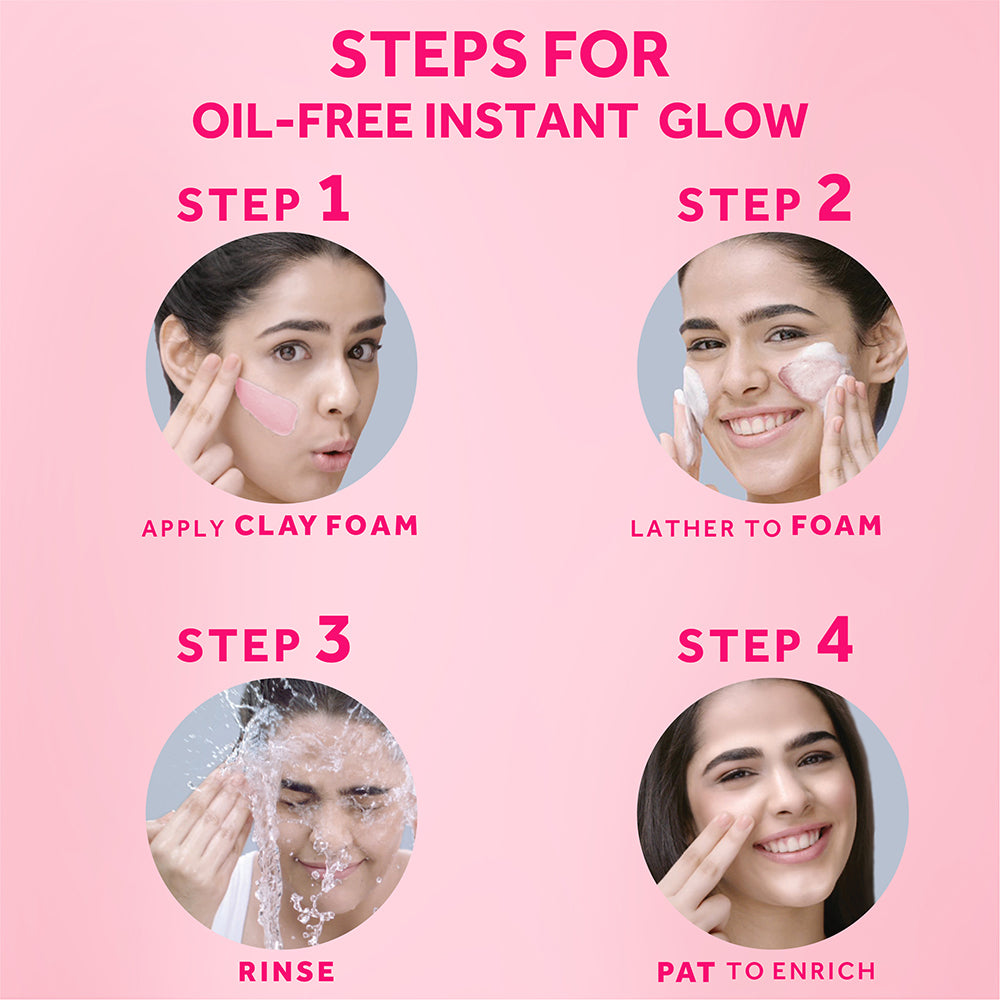 STEPS FOR
OIL-FREE INSTANT GLOW

STEP 1

APPLY CLAY FOAM

STEP 2

LATHER TO FOAM

STEP 3

RINSE

STEP 4

PAT TO ENRICH