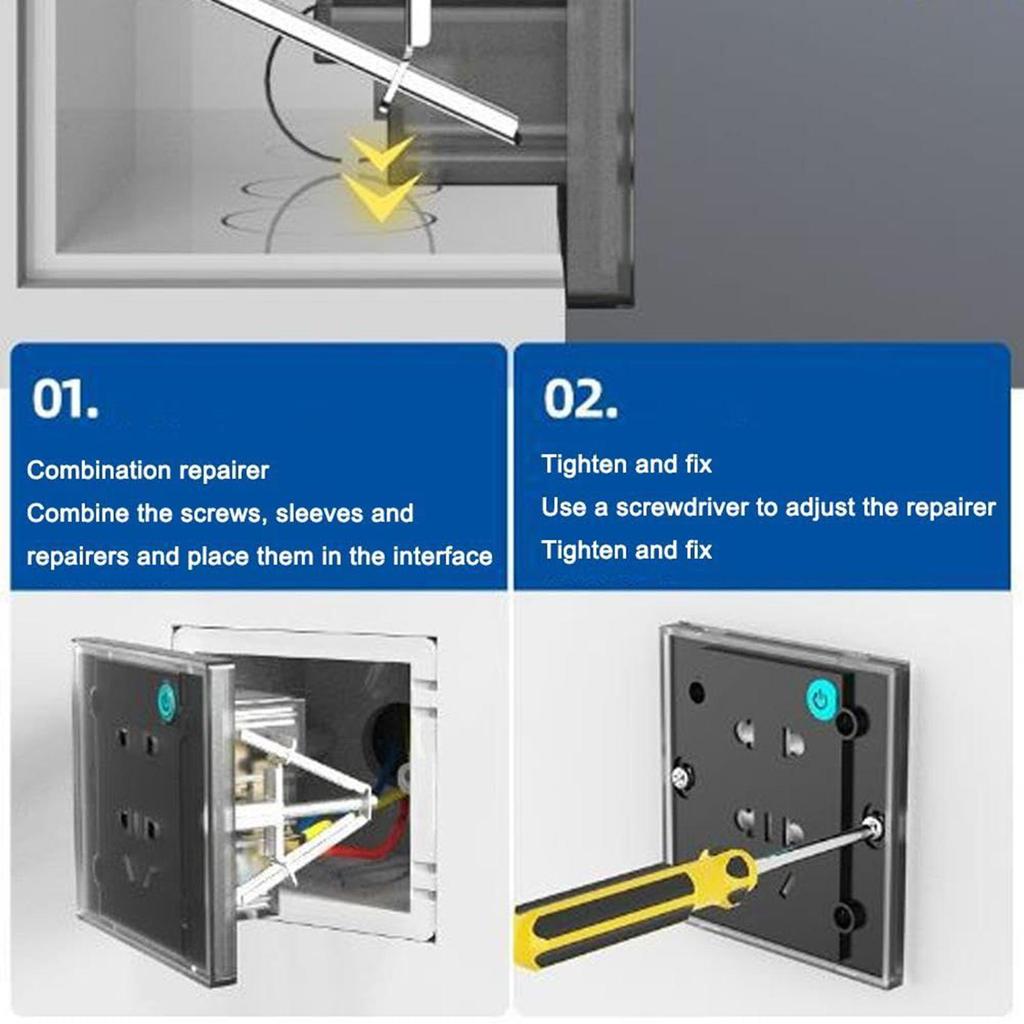 01.

Combination repairer
Combine the screws, sleeves and repairers and place them in the interface

02.

Tighten and fix
Use a screwdriver to adjust the repairer
Tighten and fix