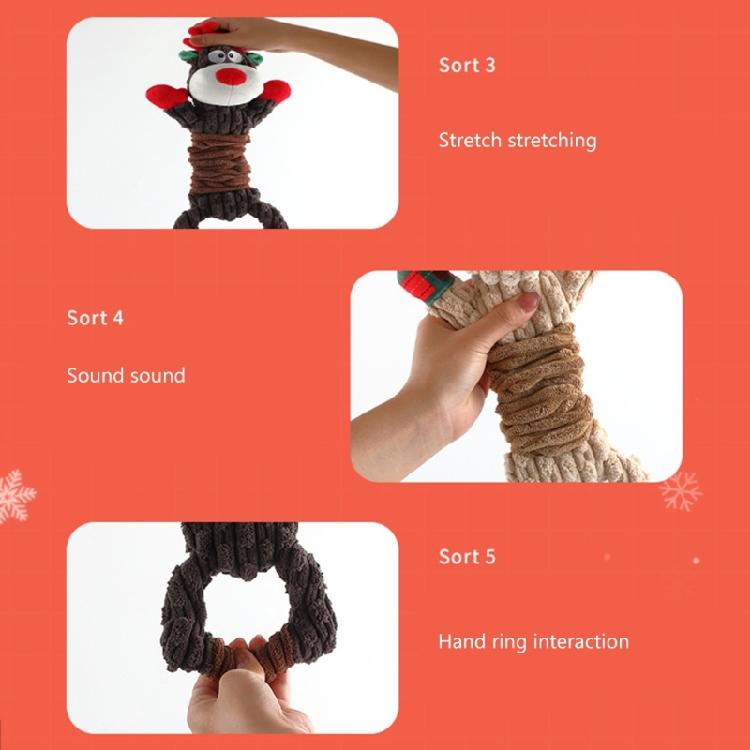 Sort 3

Stretch stretching

Sort 4

Sound sound

Sort 5

Hand ring interaction