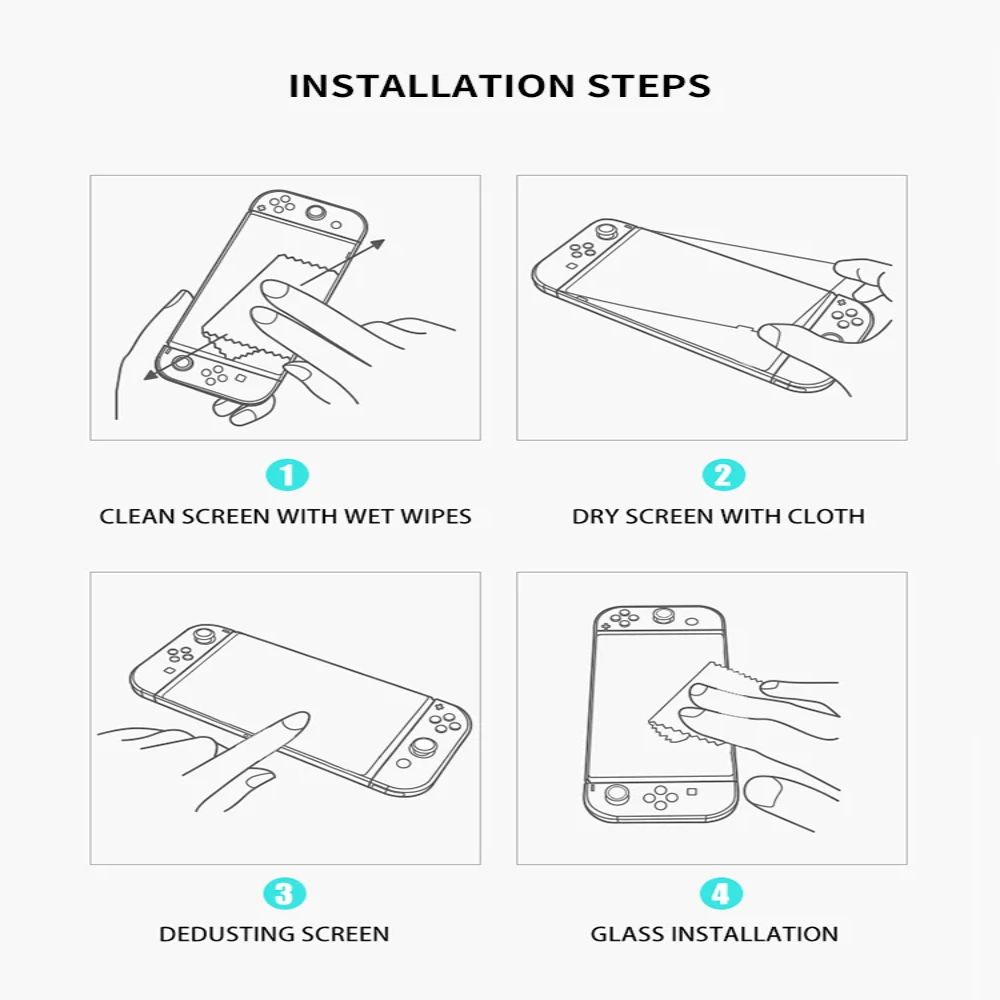 INSTALLATION STEPS

1
CLEAN SCREEN WITH WET WIPES

2
DRY SCREEN WITH CLOTH

3
DEDUSTING SCREEN

4
GLASS INSTALLATION