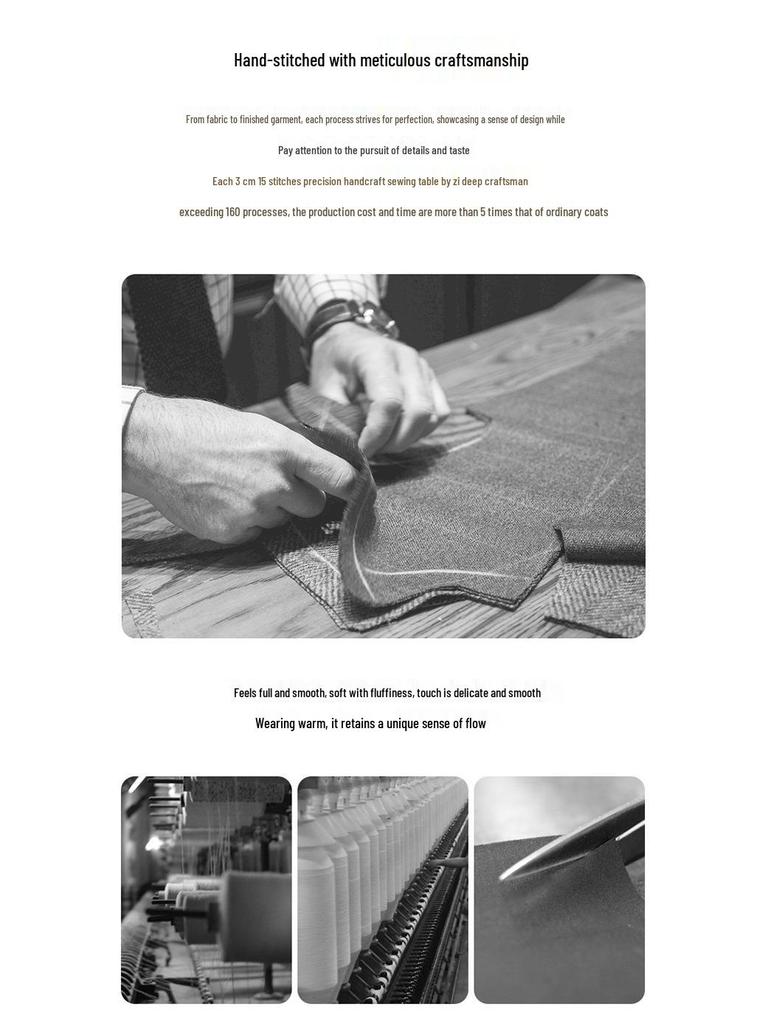 Hand-stitched with meticulous craftsmanship

From fabric to finished garment, each process strives for perfection, showcasing a sense of design while

Pay attention to the pursuit of details and taste

Each 3 cm 15 stitches precision handcraft sewing table by zi deep craftsman

exceeding 160 processes, the production cost and time are more than 5 times that of ordinary coats

Feels full and smooth, soft with fluffiness, touch is delicate and smooth

Wearing warm, it retains a unique sense of flow