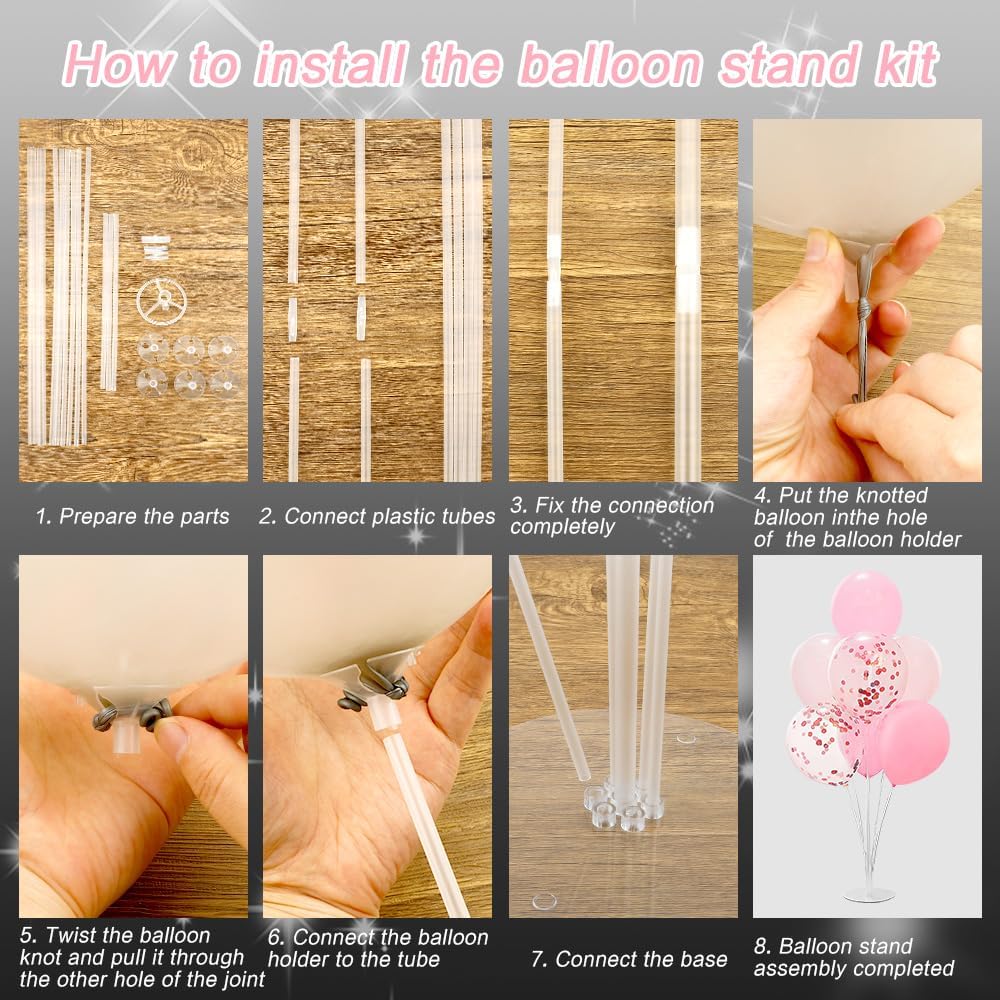 How to install the balloon stand kit

1. Prepare the parts

2. Connect plastic tubes

3. Fix the connection completely

4. Put the knotted balloon inthe hole of the balloon holder

5. Twist the balloon knot and pull it through the other hole of the joint

6. Connect the balloon holder to the tube

7. Connect the base

8. Balloon stand assembly completed