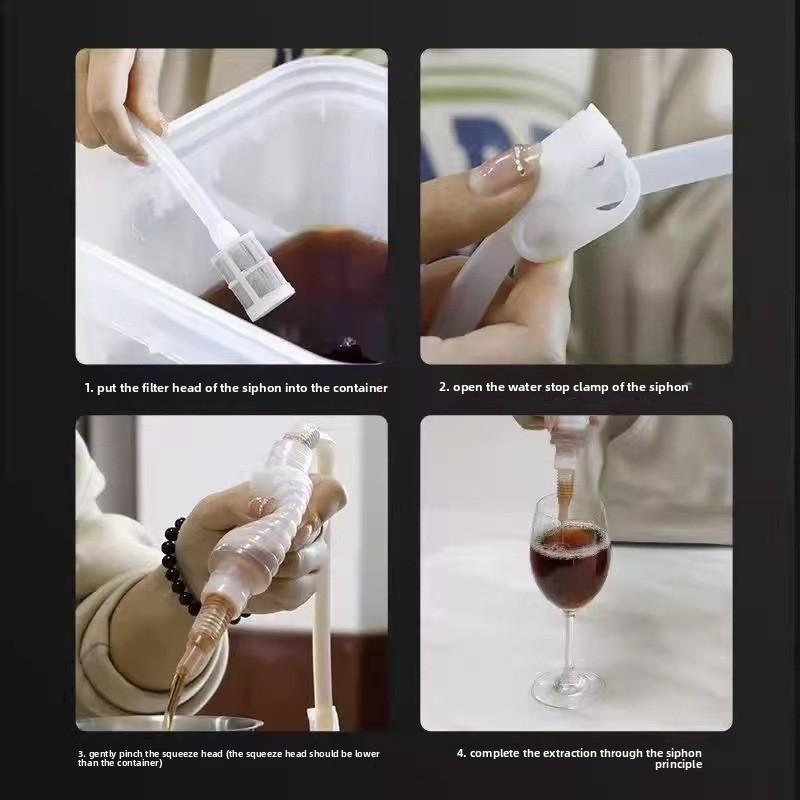 1. put the filter head of the siphon into the container

2. open the water stop clamp of the siphon

3. gently pinch the squeeze head (the squeeze head should be lower than the container)

4. complete the extraction through the siphon principle