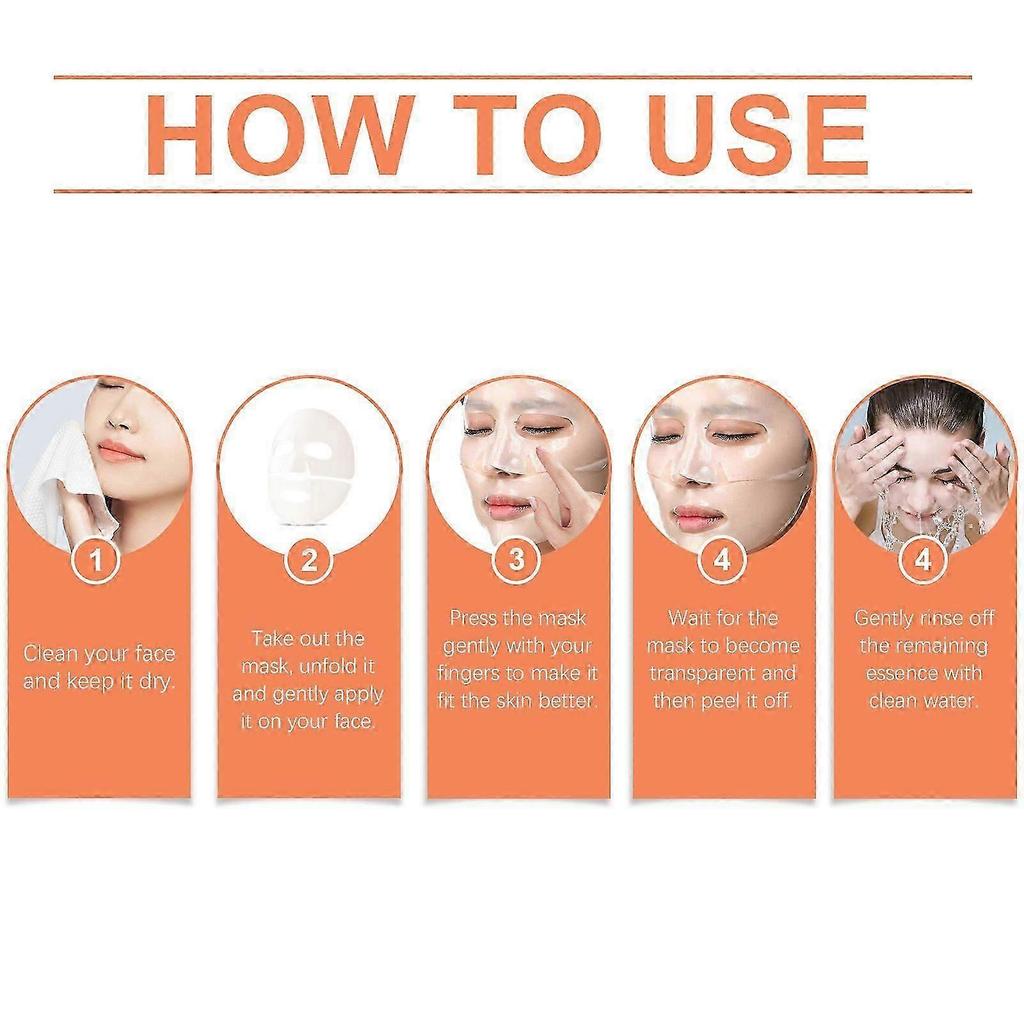 HOW TO USE

1
Clean your face and keep it dry.

2
Take out the mask, unfold it and gently apply it on your face.

3
Press the mask gently with your fingers to make it fit the skin better.

4
Wait for the mask to become transparent and then peel it off.

4
Gently rinse off the remaining essence with clean water.