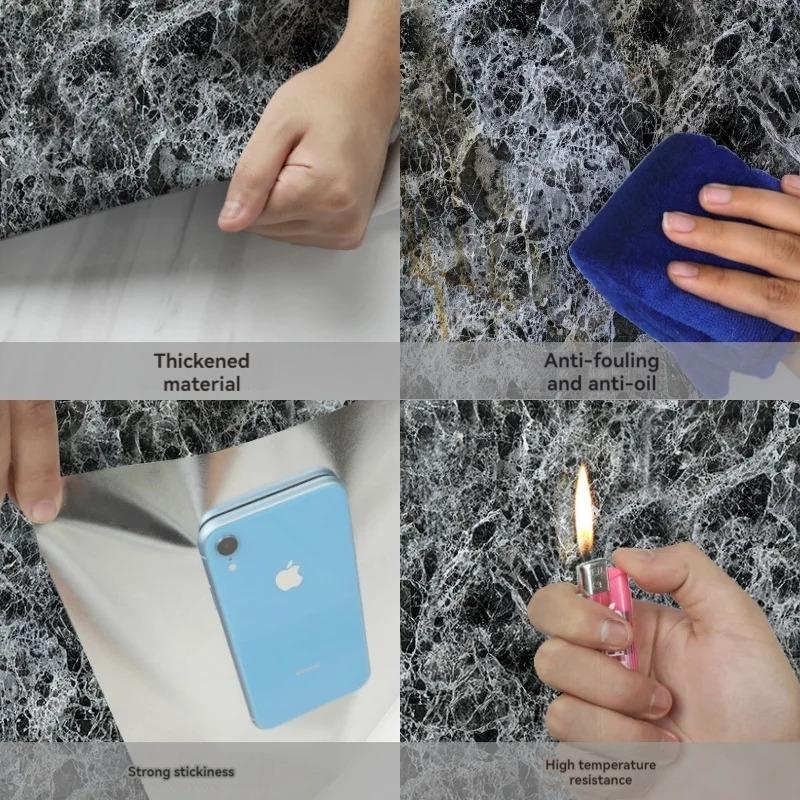 Thickened material

Anti-fouling and anti-oil

Strong stickiness

High temperature resistance