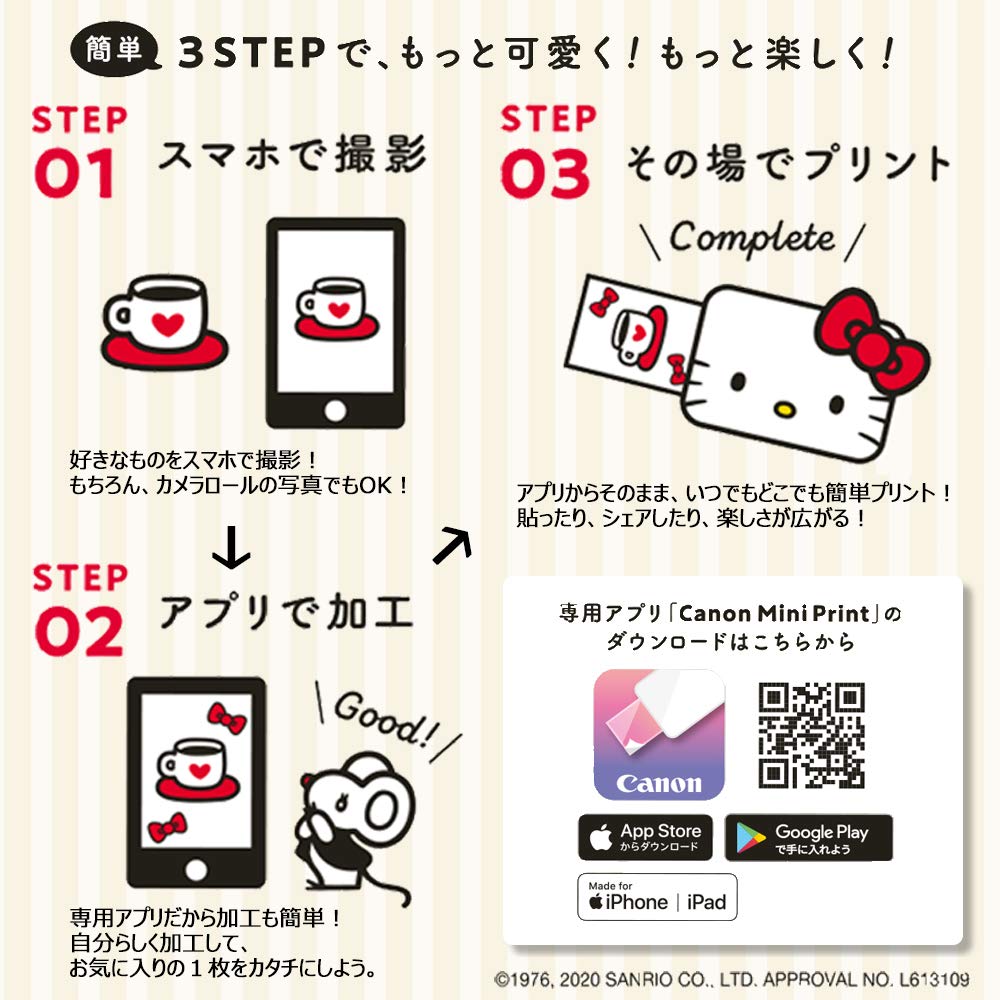 簡単 3STEPで、もっと可愛く！もっと楽しく！

STEP 01 スマホで撮影

好きなものをスマホで撮影！
もちろん、カメラロールの写真でもOK！

STEP 02 アプリで加工

Good!

専用アプリだから加工も簡単！
自分らしく加工して、
お気に入りの１枚をカタチにしよう。

STEP 03 その場でプリント

Complete

アプリからそのまま、いつでもどこでも簡単プリント！
貼ったり、シェアしたり、楽しさが広がる！

専用アプリ「Canon Mini Print」の
ダウンロードはこちらから

Canon

App Store からダウンロード

Google Play で手に入れよう

Made for iPhone | iPad

©1976, 2020 SANRIO CO., LTD. APPROVAL NO. L613109