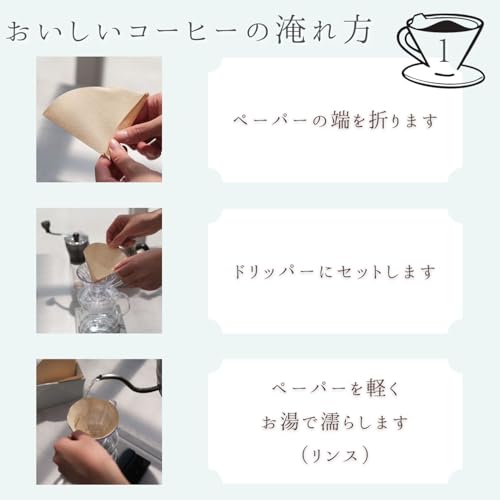 おいしいコーヒーの淹れ方

1

ペーパーの端を折ります

ドリッパーにセットします

ペーパーを軽く
お湯で濡らします
（リンス）