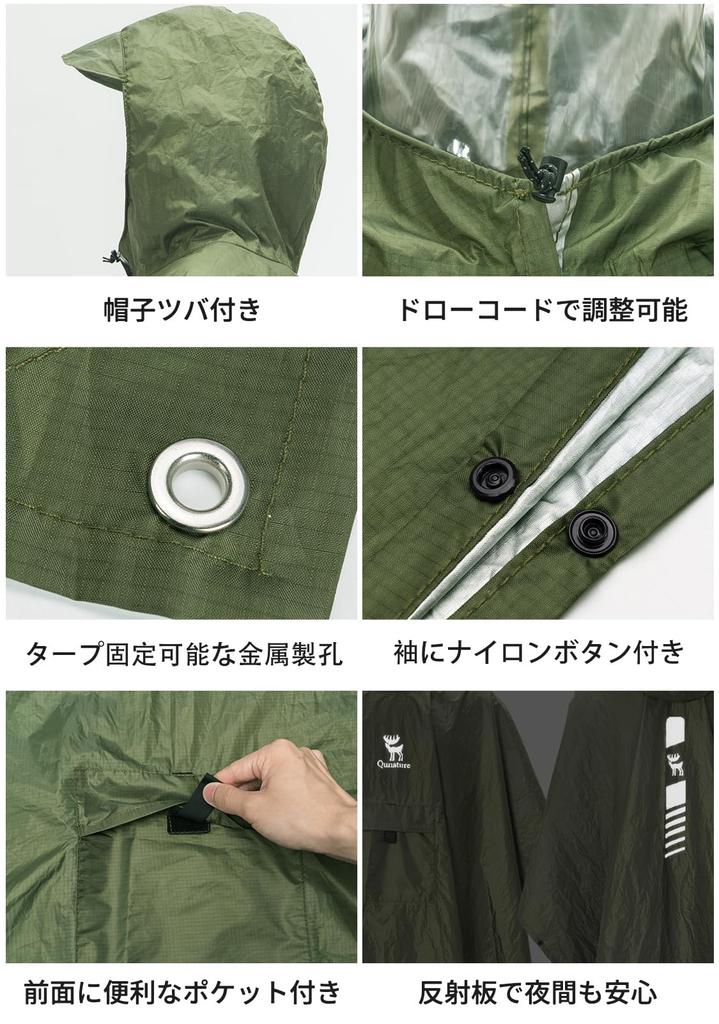 帽子ツバ付き

ドローコードで調整可能

タープ固定可能な金属製孔

袖にナイロンボタン付き

Qunature

前面に便利なポケット付き

反射板で夜間も安心