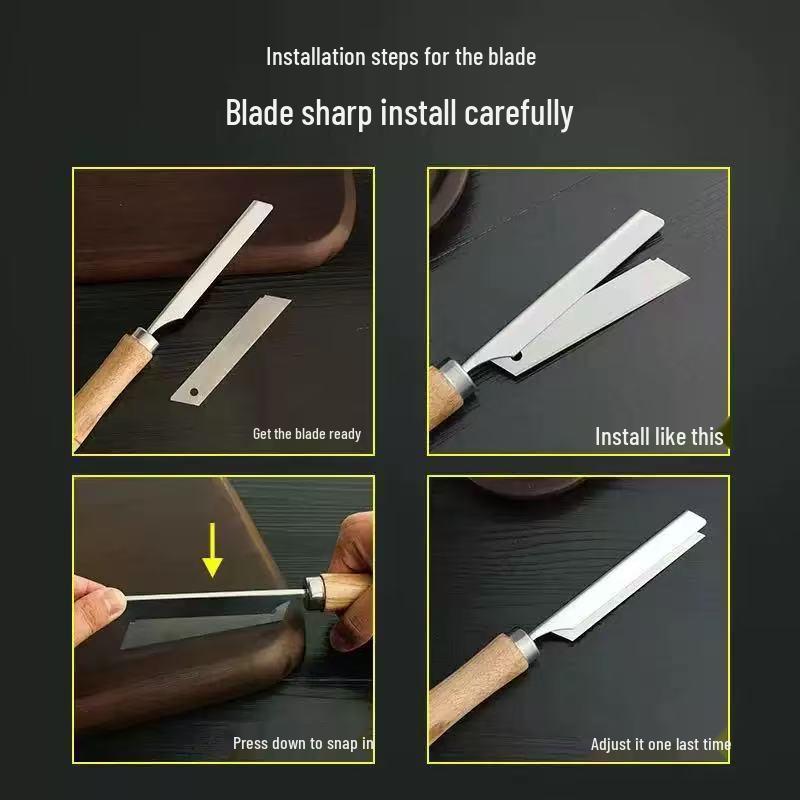 Installation steps for the blade

Blade sharp install carefully

Get the blade ready

Install like this

Press down to snap in

Adjust it one last time