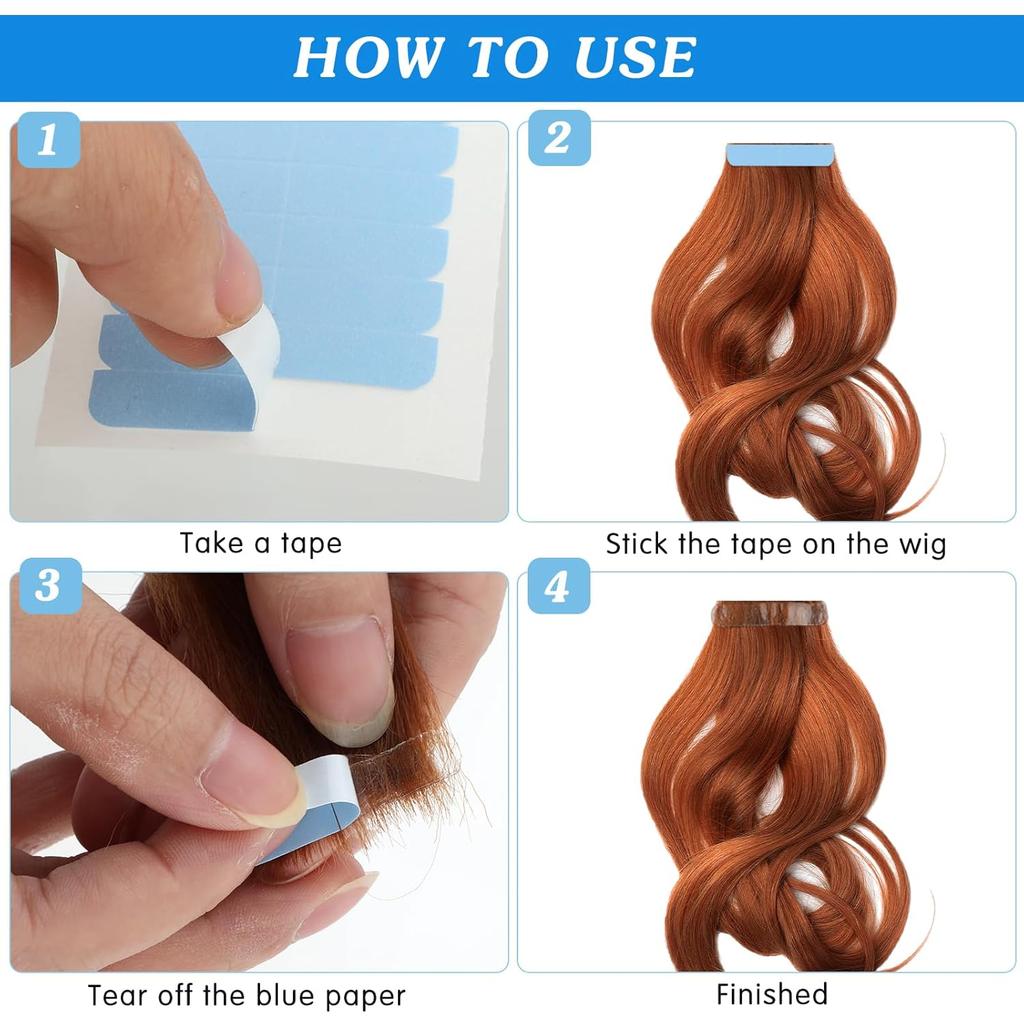 HOW TO USE

1

Take a tape

2

Stick the tape on the wig

3

Tear off the blue paper

4

Finished