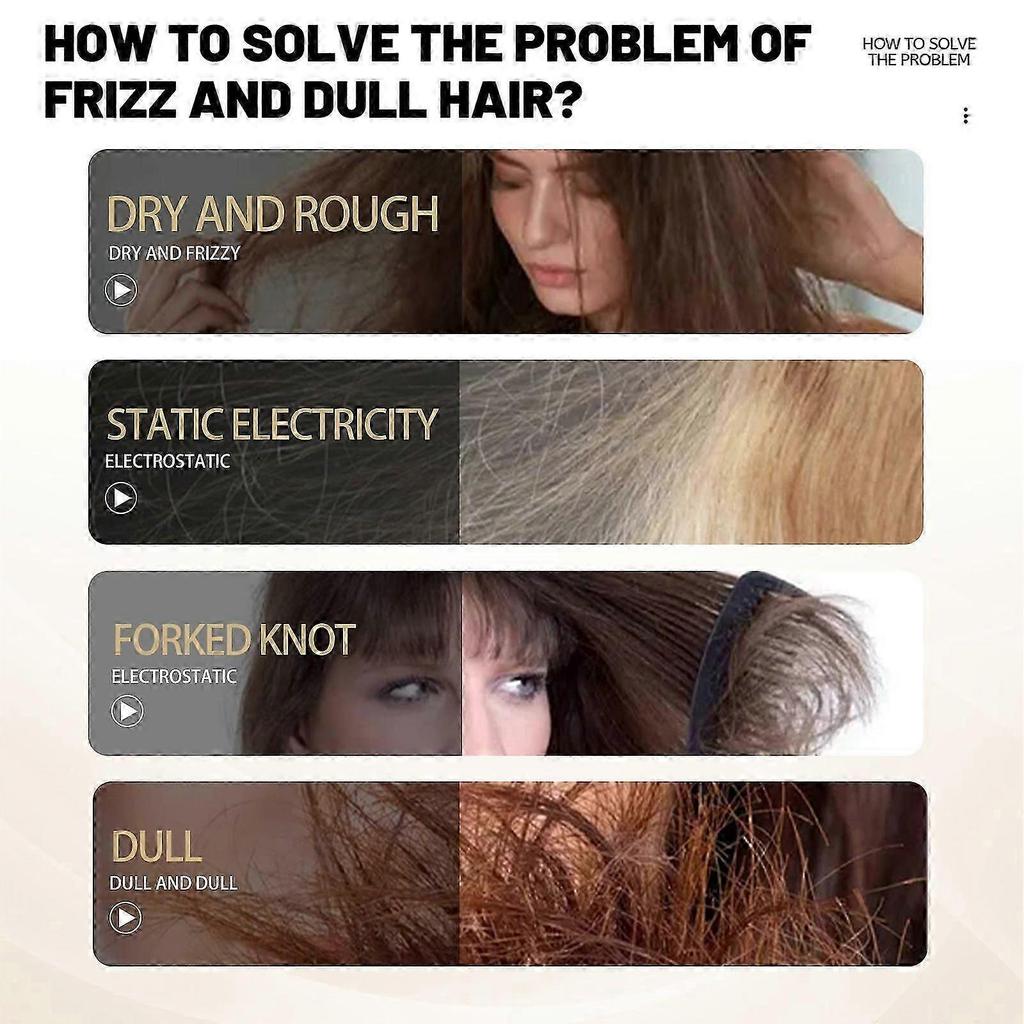 HOW TO SOLVE THE PROBLEM OF FRIZZ AND DULL HAIR?

HOW TO SOLVE THE PROBLEM

DRY AND ROUGH
DRY AND FRIZZY

STATIC ELECTRICITY
ELECTROSTATIC

FORKED KNOT
ELECTROSTATIC

DULL
DULL AND DULL