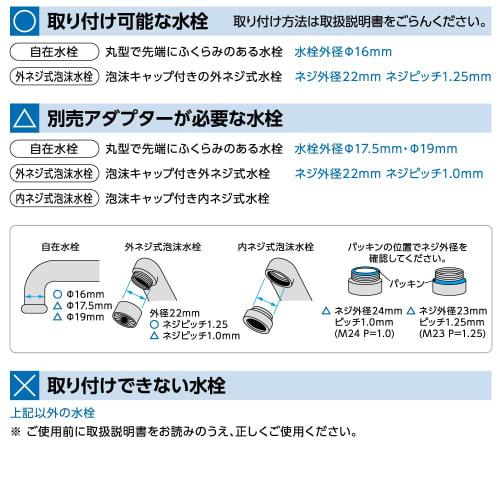 ○ 取り付け可能な水栓　取り付け方法は取扱説明書をごらんください。

自在水栓　丸型で先端にふくらみのある水栓　水栓外径Φ16mm

外ネジ式泡沫水栓　泡沫キャップ付きの外ネジ式水栓　ネジ外径22mm ネジピッチ1.25mm

△ 別売アダプターが必要な水栓

自在水栓　丸型で先端にふくらみのある水栓　水栓外径Φ17.5mm・Φ19mm

外ネジ式泡沫水栓　泡沫キャップ付き外ネジ式水栓　ネジ外径22mm ネジピッチ1.0mm

内ネジ式泡沫水栓　泡沫キャップ付き内ネジ式水栓

自在水栓

○ Φ16mm
△ Φ17.5mm
△ Φ19mm

外ネジ式泡沫水栓

外径22mm
○ ネジピッチ1.25
△ ネジピッチ1.0mm

内ネジ式泡沫水栓

パッキンの位置でネジ外径を確認してください。

パッキン

△ ネジ外径24mm ピッチ1.0mm (M24 P=1.0)

△ ネジ外径23mm ピッチ1.25mm (M23 P=1.25)

× 取り付けできない水栓

上記以外の水栓
※ ご使用前に取扱説明書をお読みのうえ、正しくご使用ください。