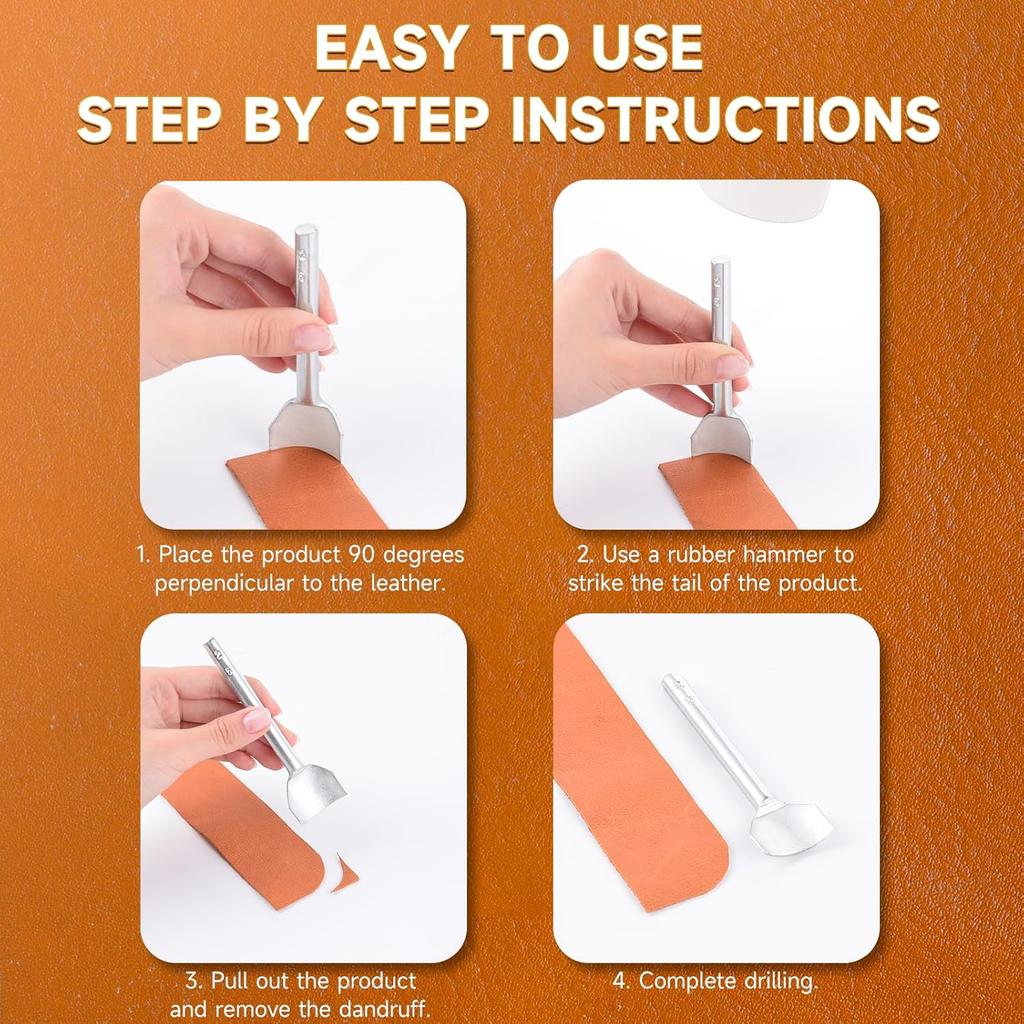 EASY TO USE
STEP BY STEP INSTRUCTIONS

1. Place the product 90 degrees perpendicular to the leather.

2. Use a rubber hammer to strike the tail of the product.

3. Pull out the product and remove the dandruff.

4. Complete drilling.