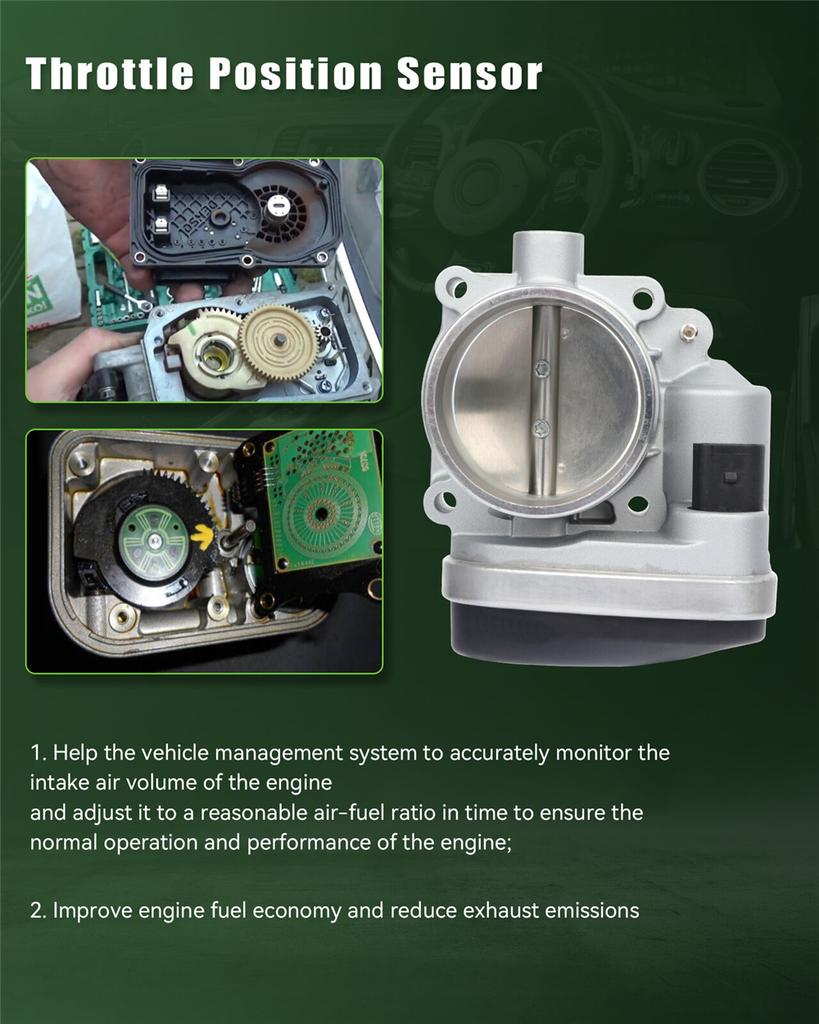 Throttle Position Sensor

1. Help the vehicle management system to accurately monitor the intake air volume of the engine
and adjust it to a reasonable air-fuel ratio in time to ensure the normal operation and performance of the engine;

2. Improve engine fuel economy and reduce exhaust emissions