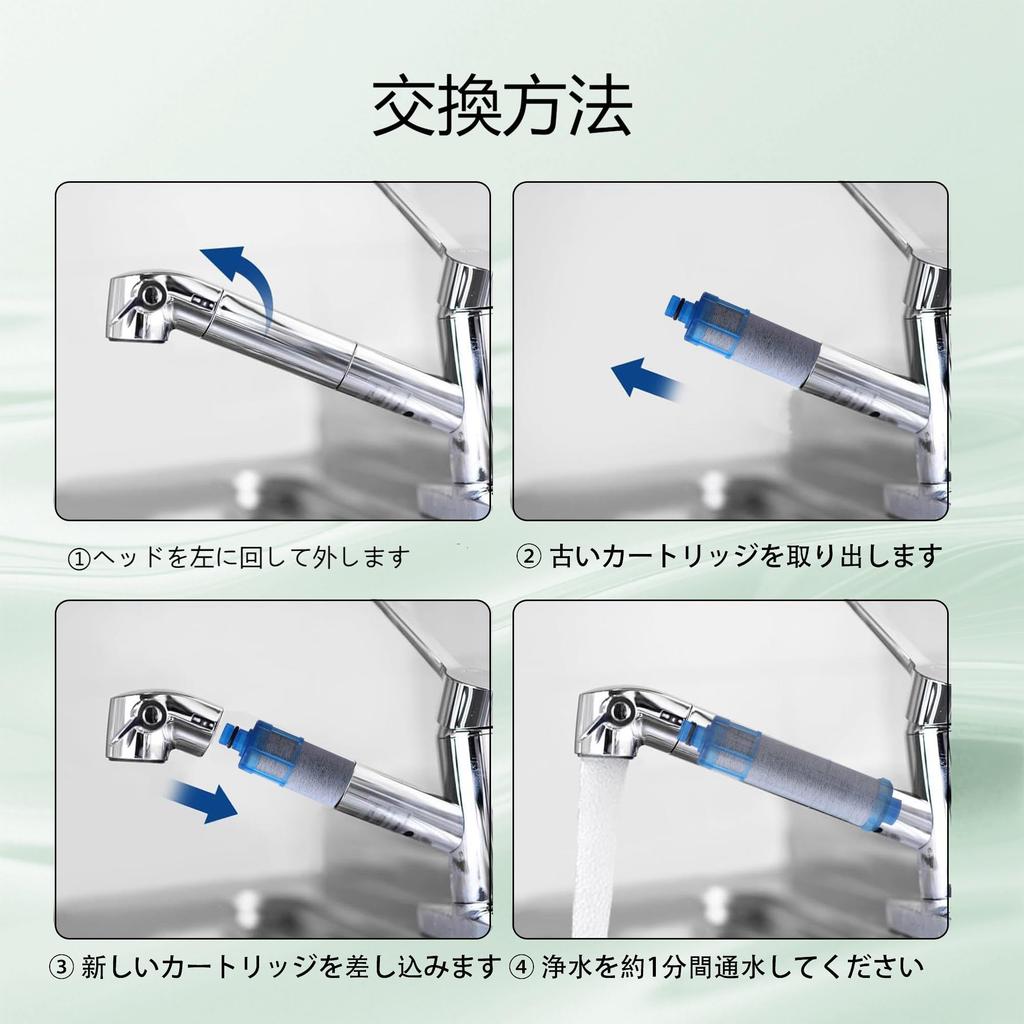 交換方法

①ヘッドを左に回して外します

② 古いカートリッジを取り出します

③ 新しいカートリッジを差し込みます

④ 浄水を約1分間通水してください