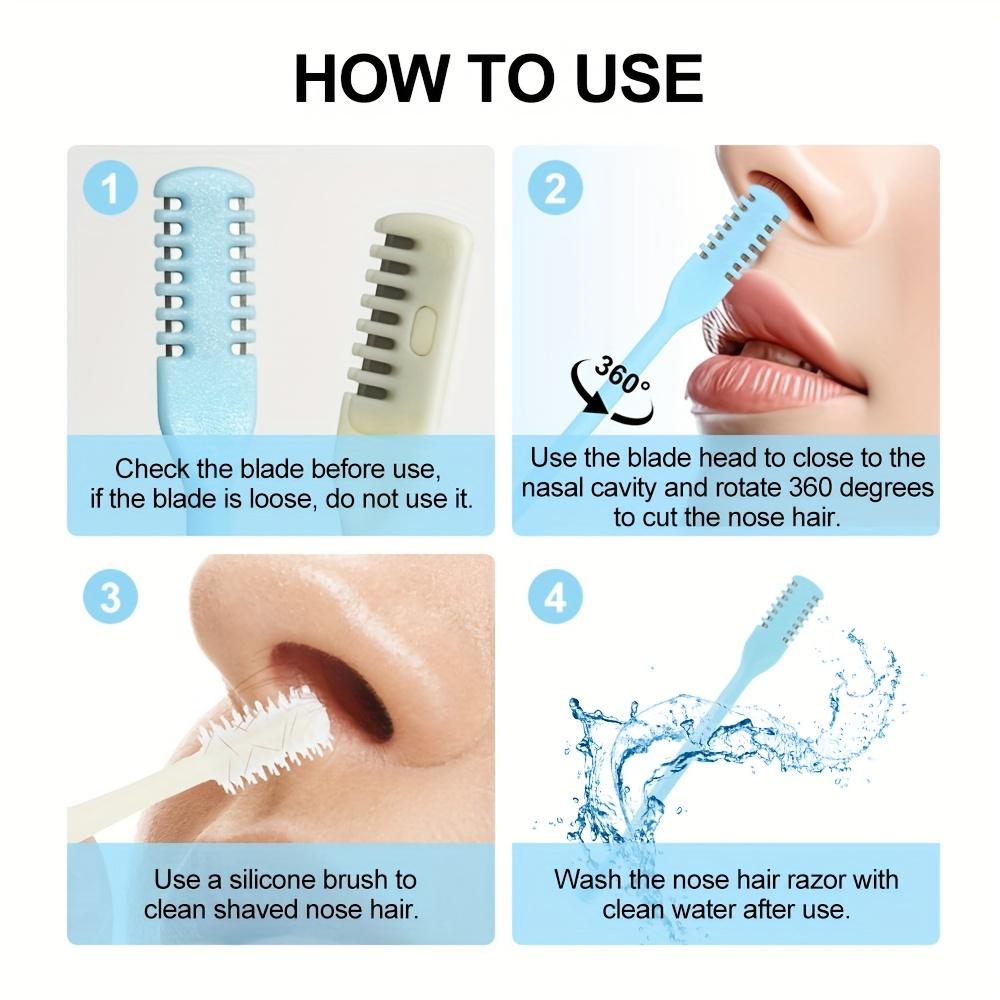 HOW TO USE

1

Check the blade before use, if the blade is loose, do not use it.

2

360°

Use the blade head to close to the nasal cavity and rotate 360 degrees to cut the nose hair.

3

Use a silicone brush to clean shaved nose hair.

4

Wash the nose hair razor with clean water after use.