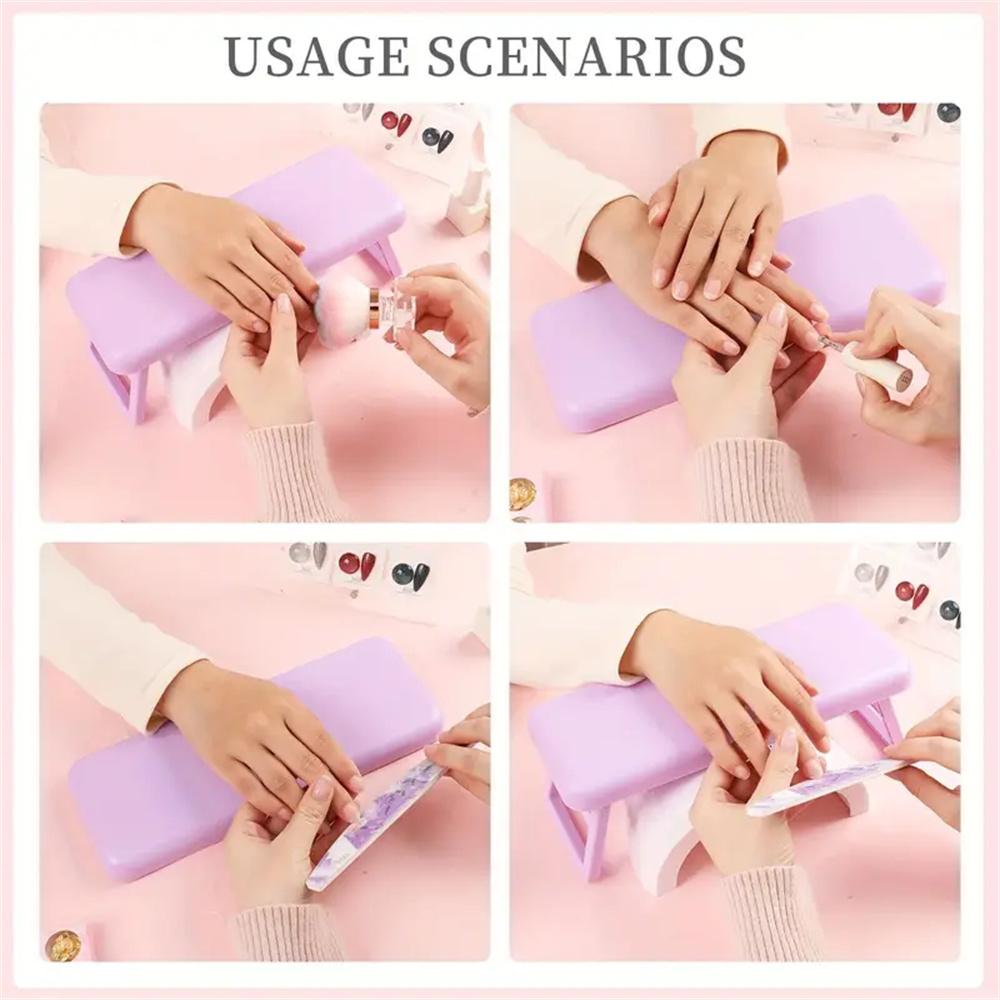 USAGE SCENARIOS