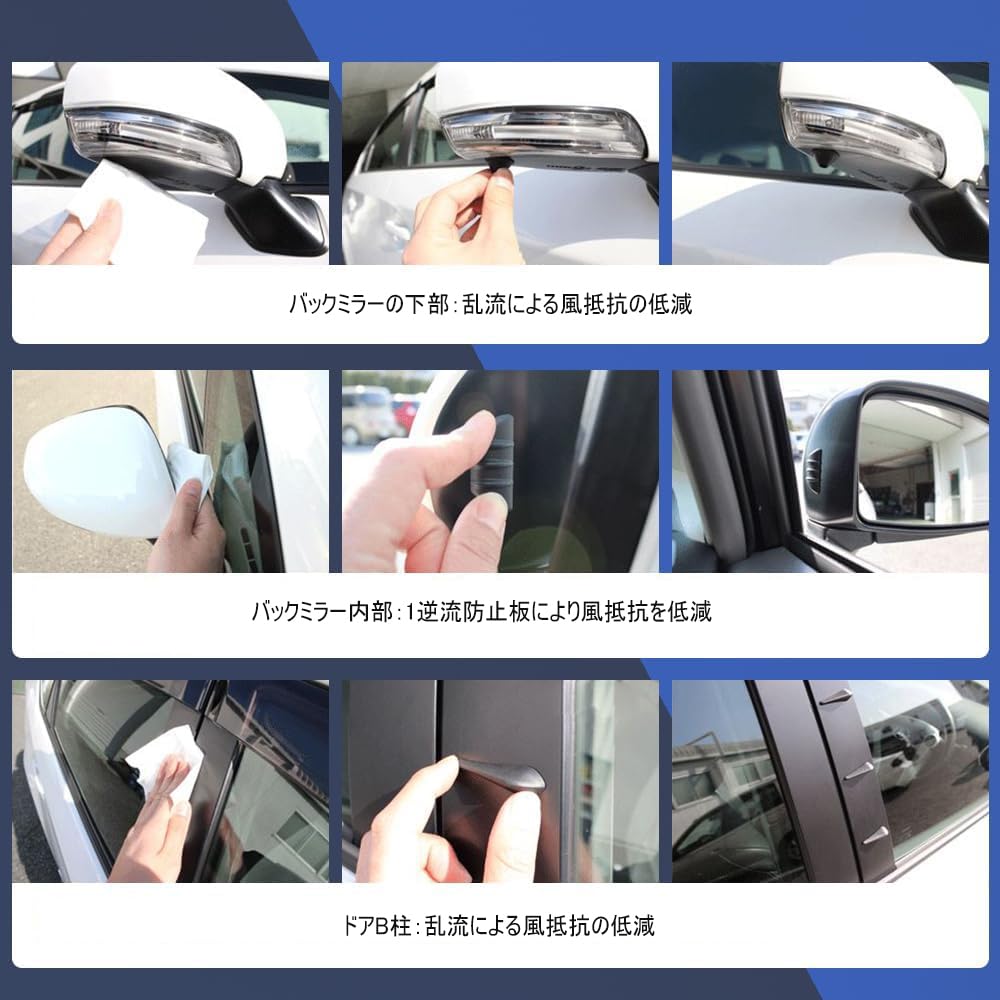 バックミラーの下部：乱流による風抵抗の低減

バックミラー内部：1逆流防止板により風抵抗を低減

ドアB柱：乱流による風抵抗の低減