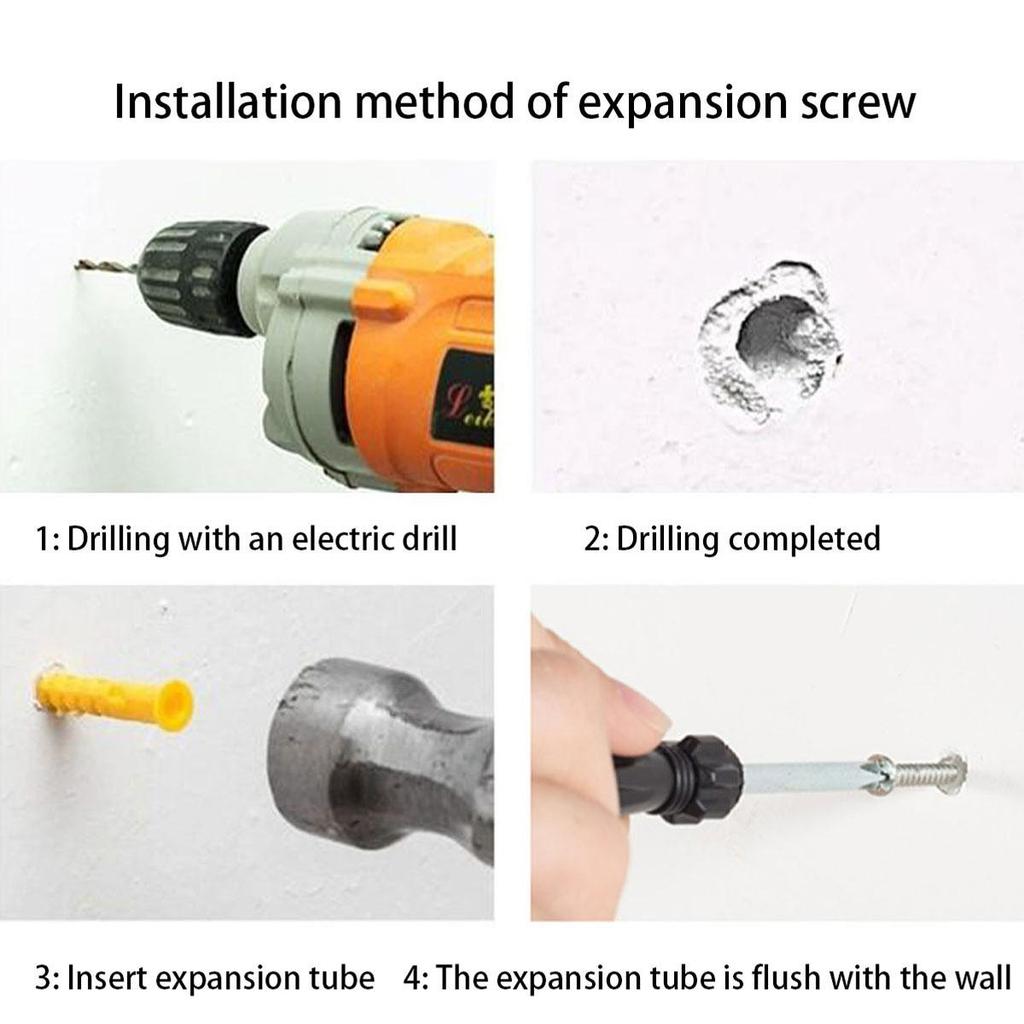 Installation method of expansion screw

1: Drilling with an electric drill

2: Drilling completed

3: Insert expansion tube

4: The expansion tube is flush with the wall