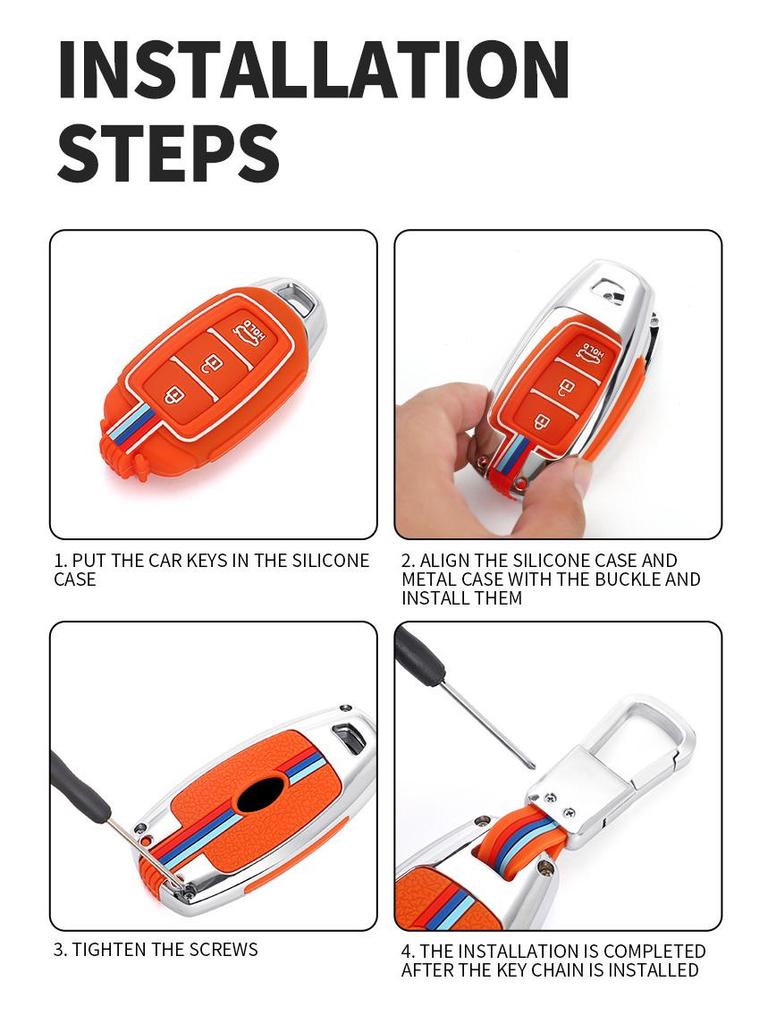 INSTALLATION STEPS

HOLD

1. PUT THE CAR KEYS IN THE SILICONE CASE

HOLD

2. ALIGN THE SILICONE CASE AND METAL CASE WITH THE BUCKLE AND INSTALL THEM

3. TIGHTEN THE SCREWS

4. THE INSTALLATION IS COMPLETED AFTER THE KEY CHAIN IS INSTALLED