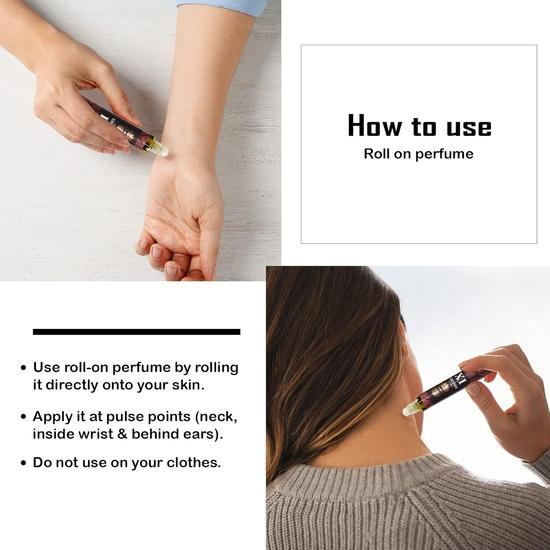 How to use
Roll on perfume

• Use roll-on perfume by rolling it directly onto your skin.

• Apply it at pulse points (neck, inside wrist & behind ears).

• Do not use on your clothes.