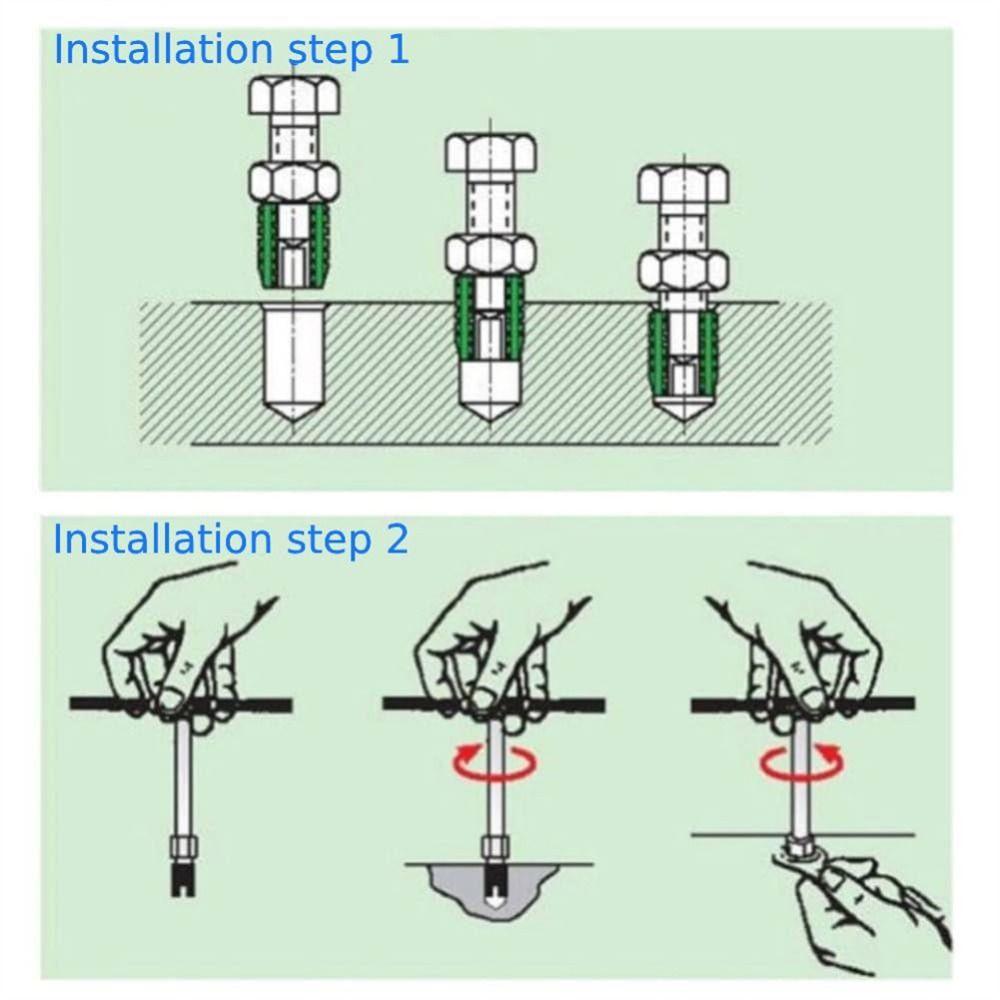 Installation step 1

Installation step 2