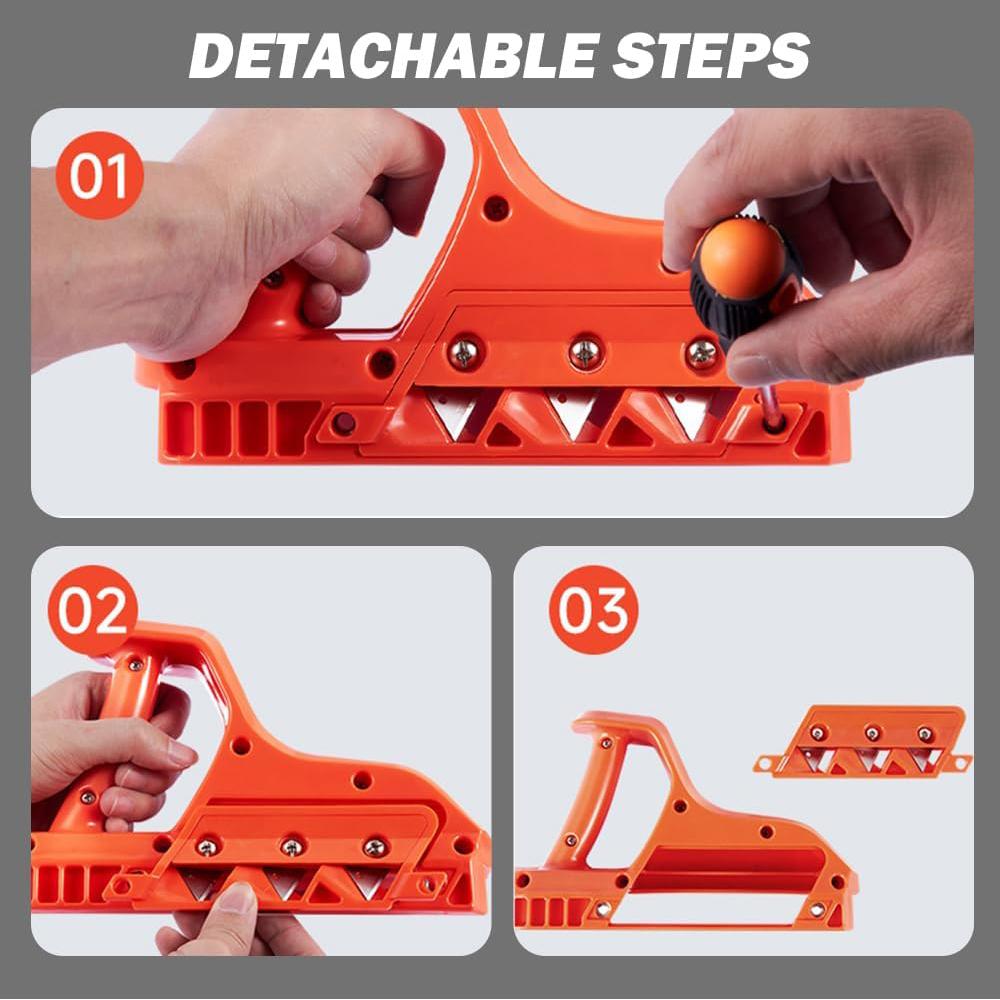 DETACHABLE STEPS

01

02

03