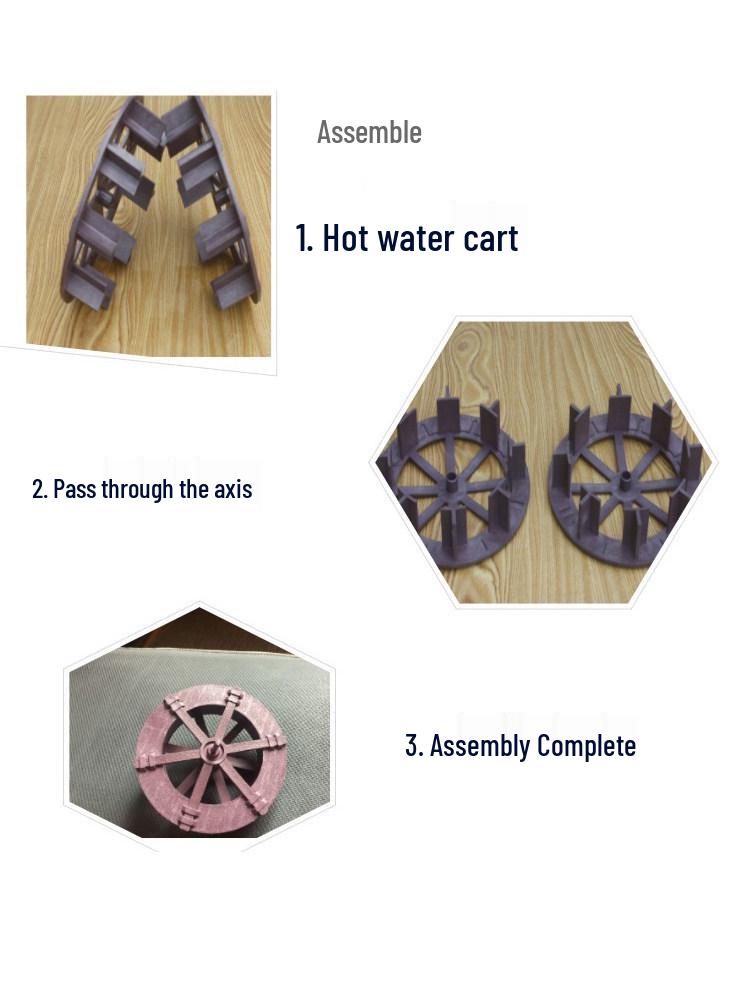 Assemble

1. Hot water cart

2. Pass through the axis

3. Assembly Complete