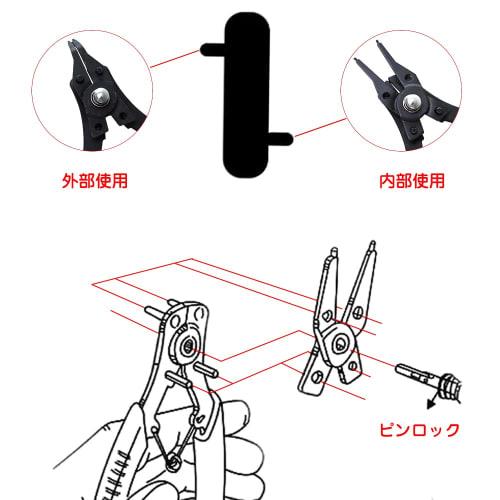 外部使用

内部使用

ピンロック