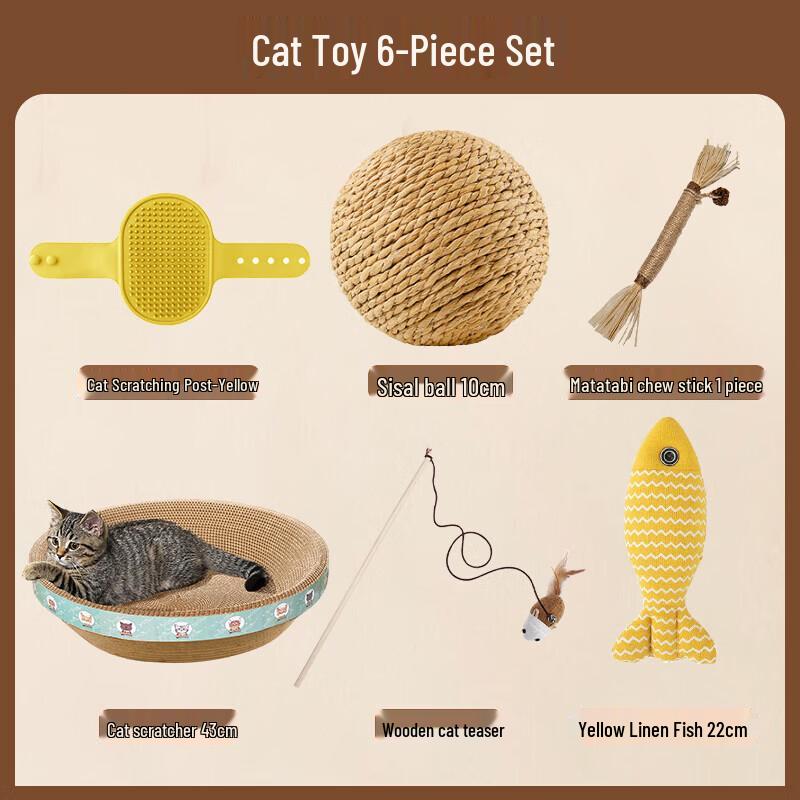 Cat Toy 6-Piece Set

Cat Scratching Post-Yellow

Sisal ball 10cm

Matatabi chew stick 1 piece

Cat scratcher 43cm

Wooden cat teaser

Yellow Linen Fish 22cm