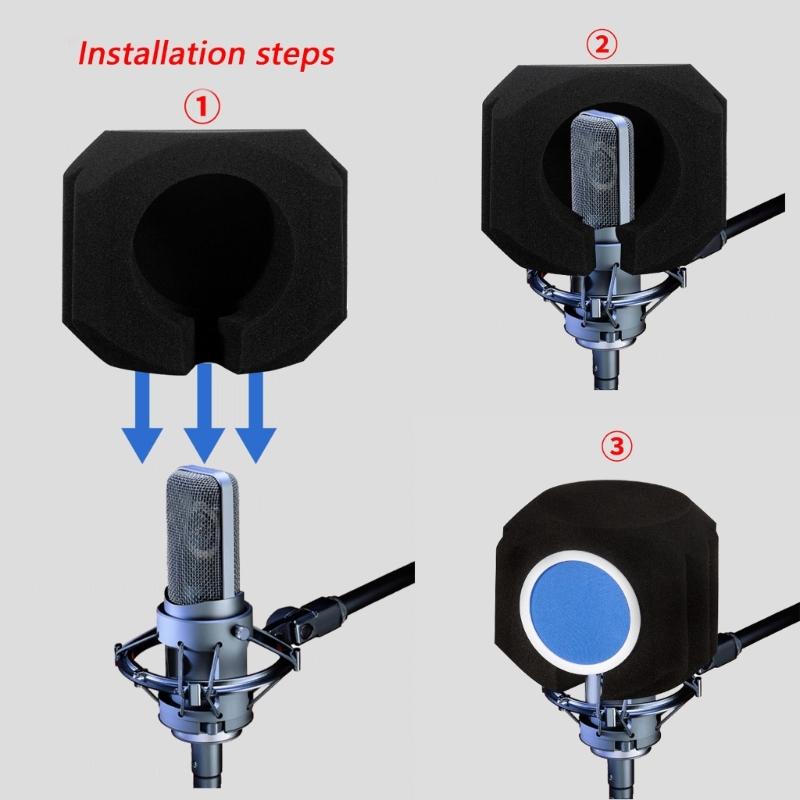 Installation steps

①

②

③