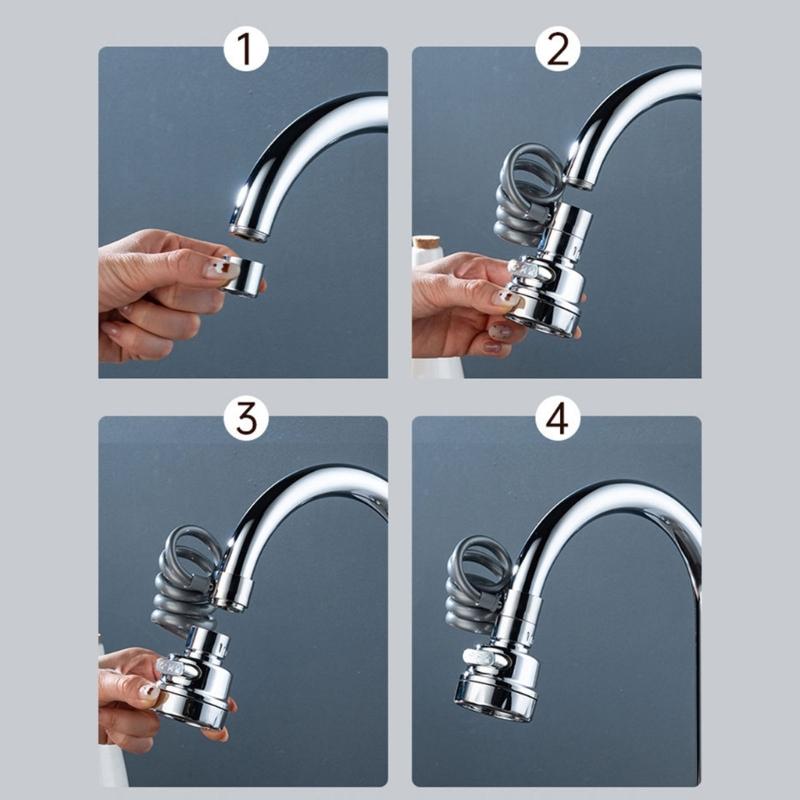 1

2

3

4